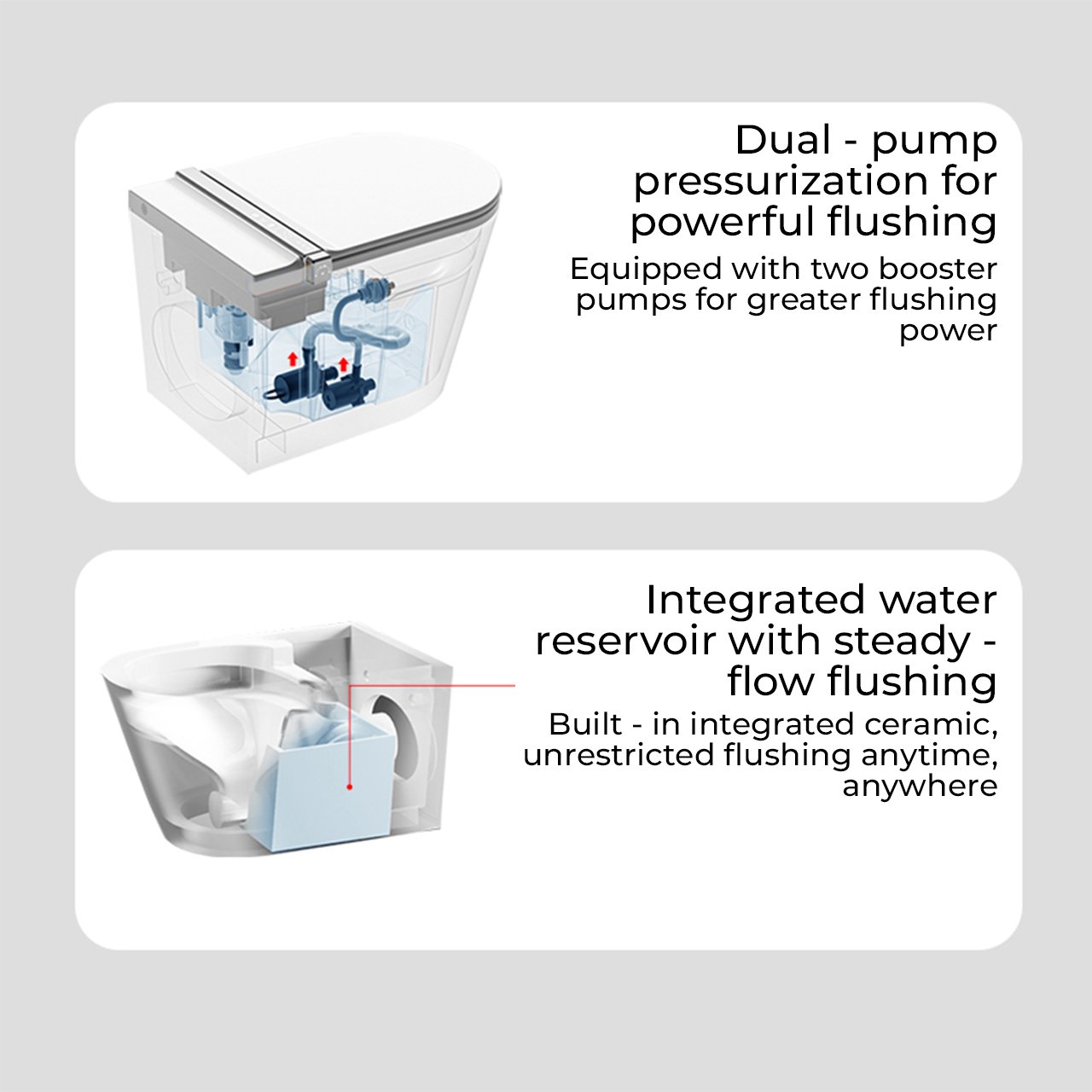 Dual - pump pressurization for powerful flushing

Equipped with two booster pumps for greater flushing power

Integrated water reservoir with steady - flow flushing

Built - in integrated ceramic, unrestricted flushing anytime, anywhere