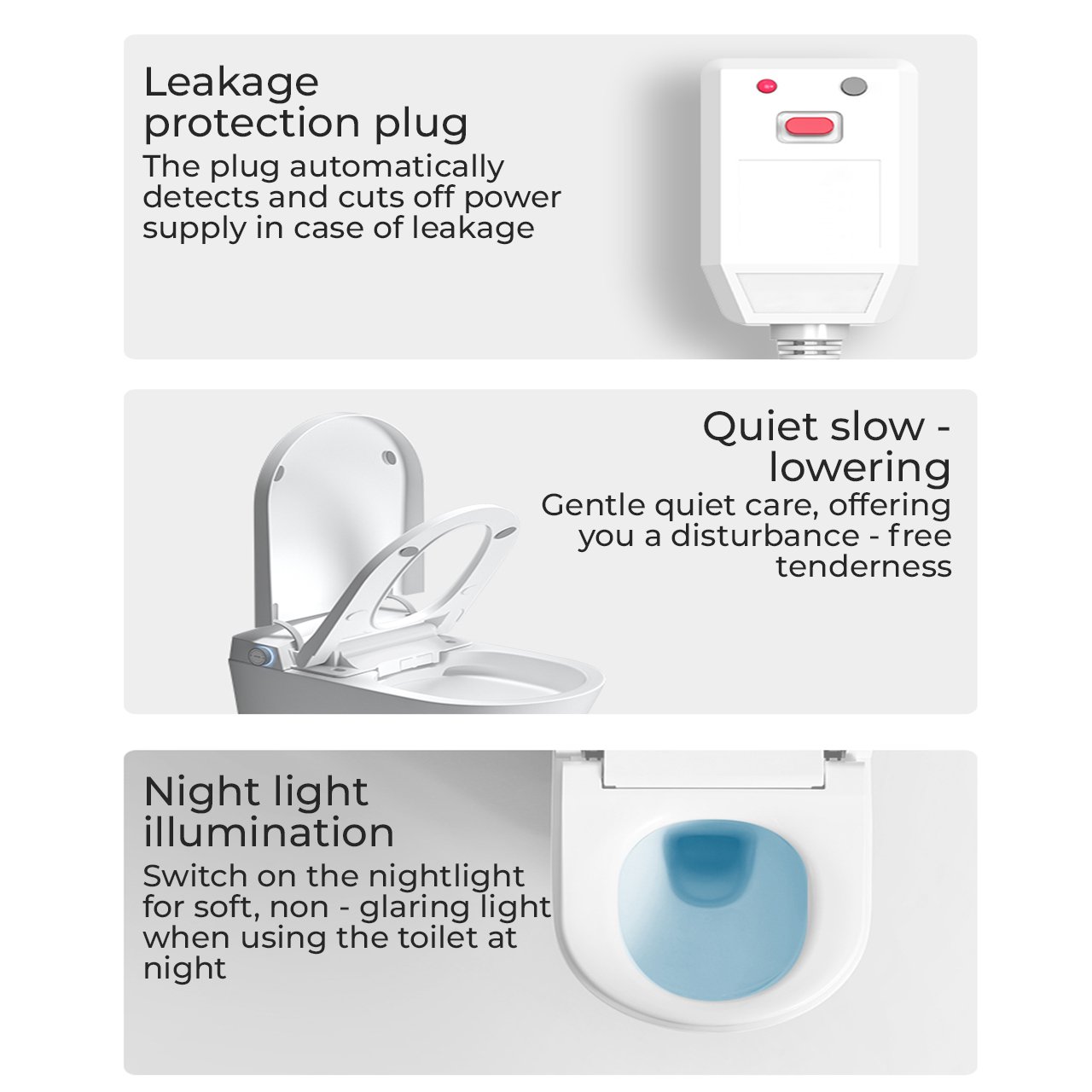 Leakage protection plug

The plug automatically detects and cuts off power supply in case of leakage

Quiet slow - lowering

Gentle quiet care, offering you a disturbance - free tenderness

Night light illumination

Switch on the nightlight for soft, non - glaring light when using the toilet at night