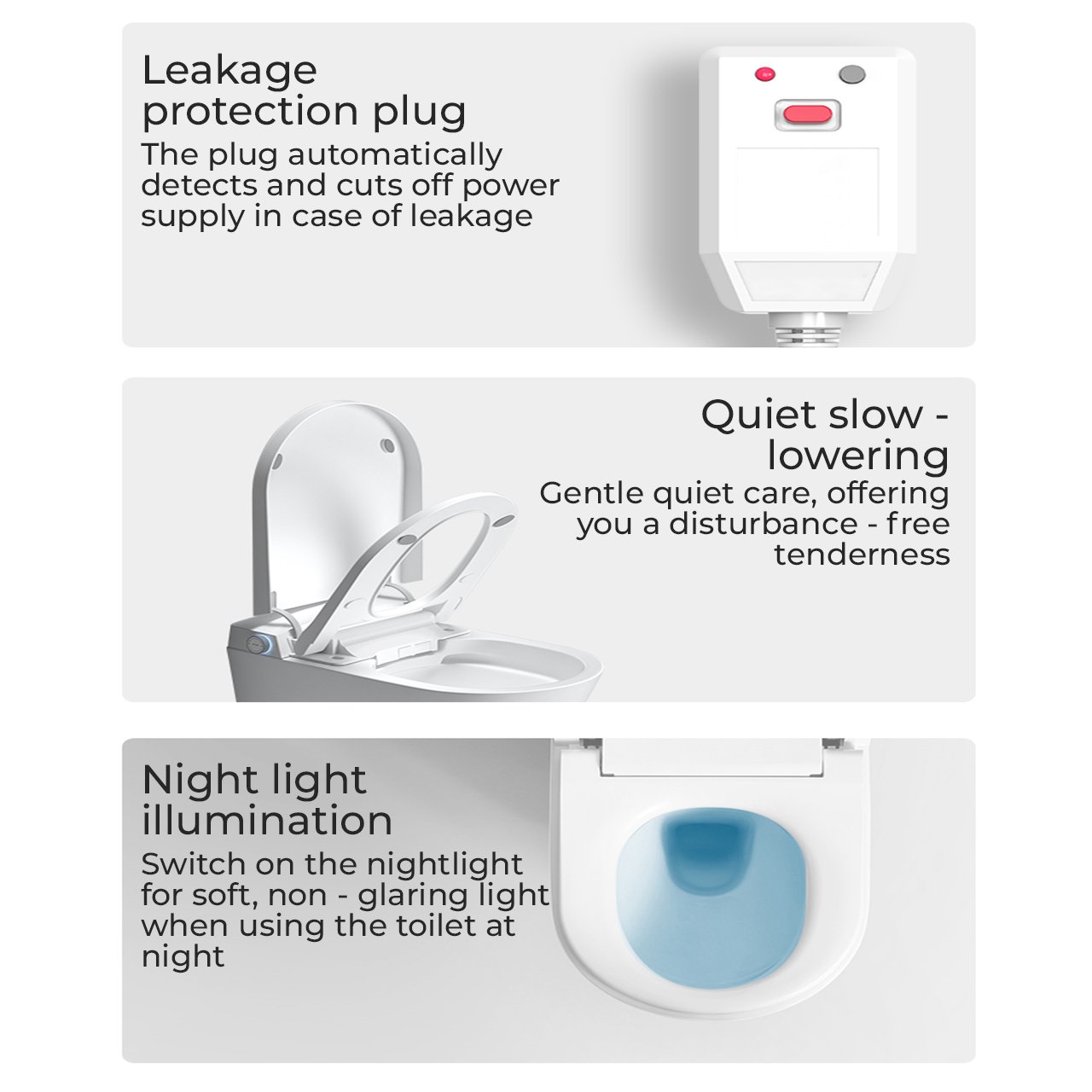 Leakage protection plug

The plug automatically detects and cuts off power supply in case of leakage

Quiet slow - lowering

Gentle quiet care, offering you a disturbance - free tenderness

Night light illumination

Switch on the nightlight for soft, non - glaring light when using the toilet at night