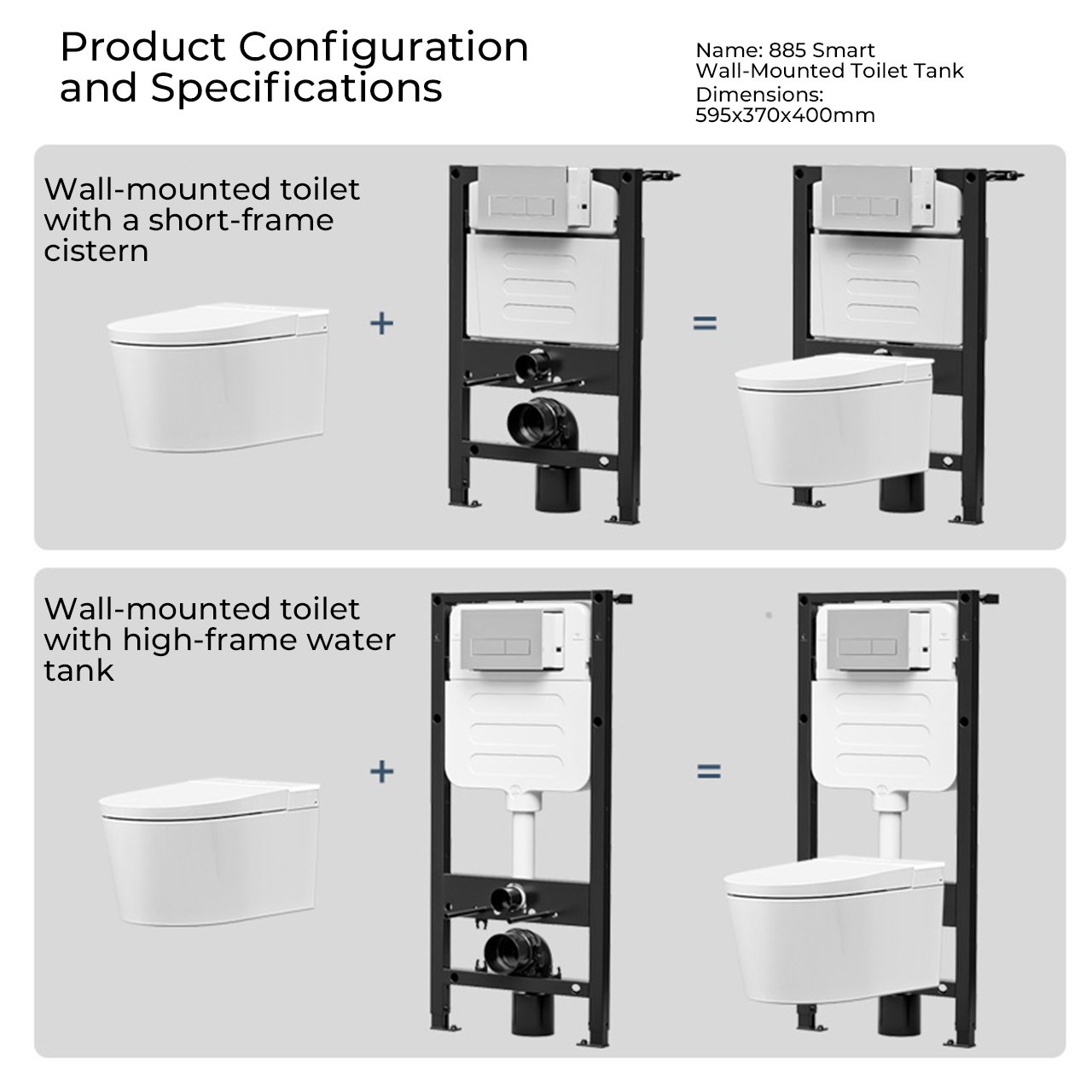 Product Configuration and Specifications

Name: 885 Smart Wall-Mounted Toilet Tank
Dimensions: 595x370x400mm

Wall-mounted toilet with a short-frame cistern

+

=

Wall-mounted toilet with high-frame water tank

+

=