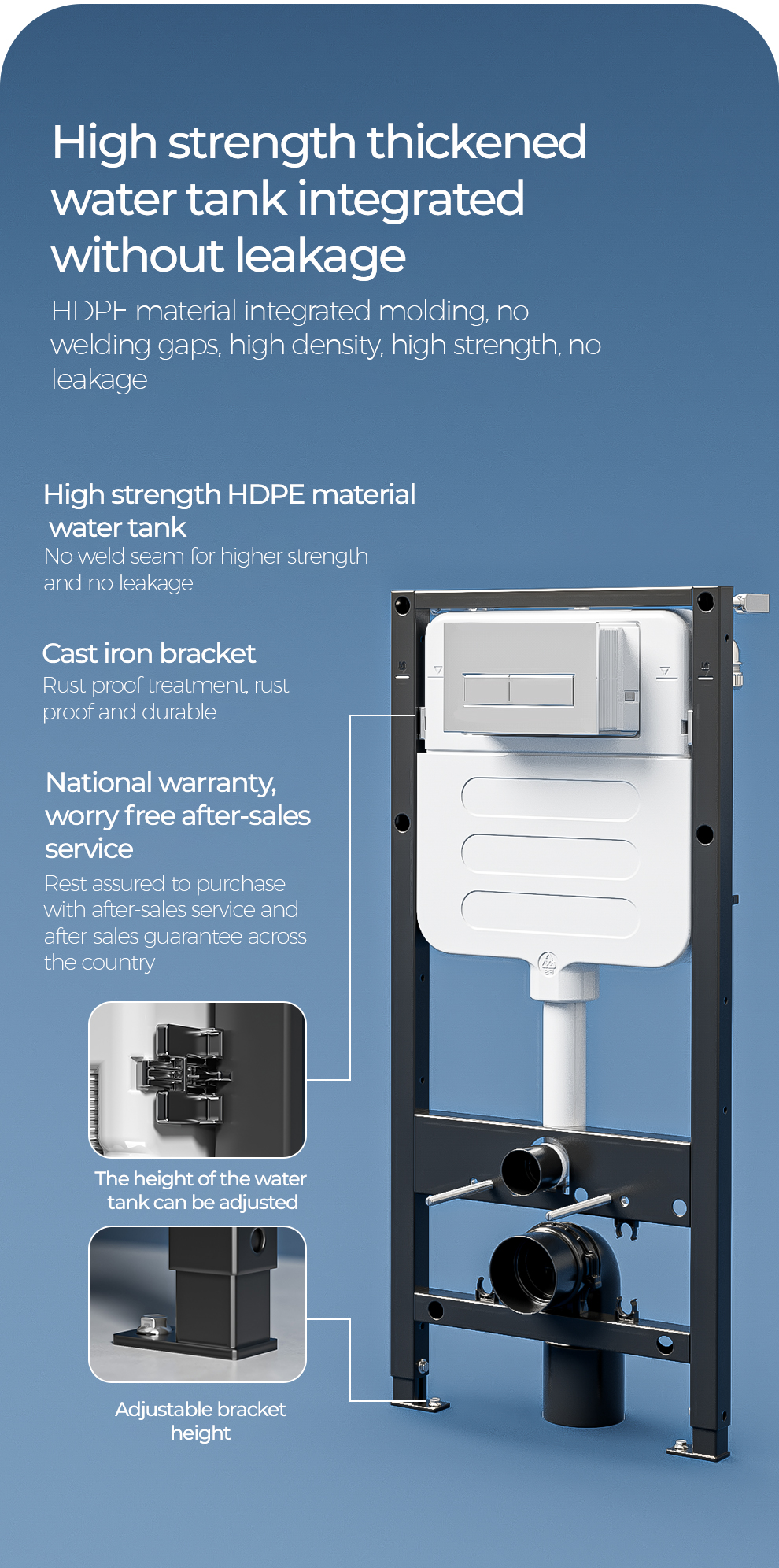 High strength thickened water tank integrated without leakage

HDPE material integrated molding, no welding gaps, high density, high strength, no leakage

High strength HDPE material water tank

No weld seam for higher strength and no leakage

Cast iron bracket

Rust proof treatment, rust proof and durable

National warranty, worry free after-sales service

Rest assured to purchase with after-sales service and after-sales guarantee across the country

The height of the water tank can be adjusted

Adjustable bracket height