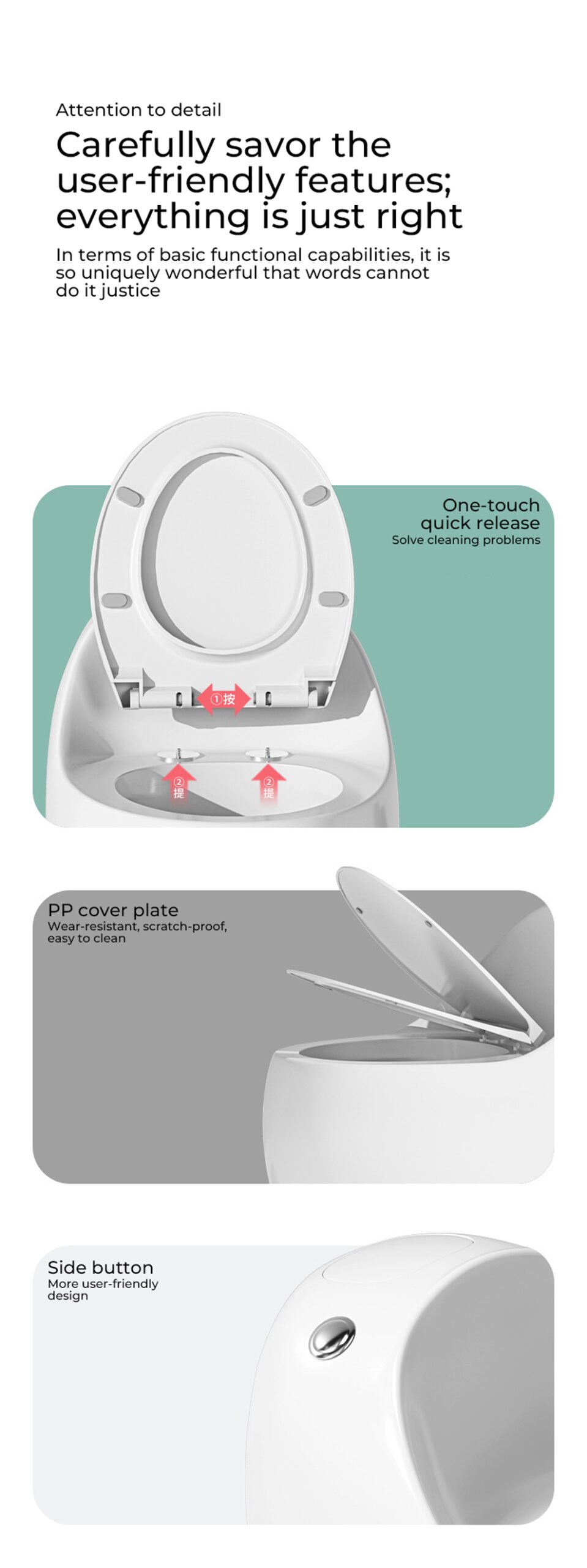 Attention to detail

Carefully savor the user-friendly features; everything is just right

In terms of basic functional capabilities, it is so uniquely wonderful that words cannot do it justice

One-touch quick release
Solve cleaning problems

①按

②提

②提

PP cover plate
Wear-resistant, scratch-proof, easy to clean

Side button
More user-friendly design