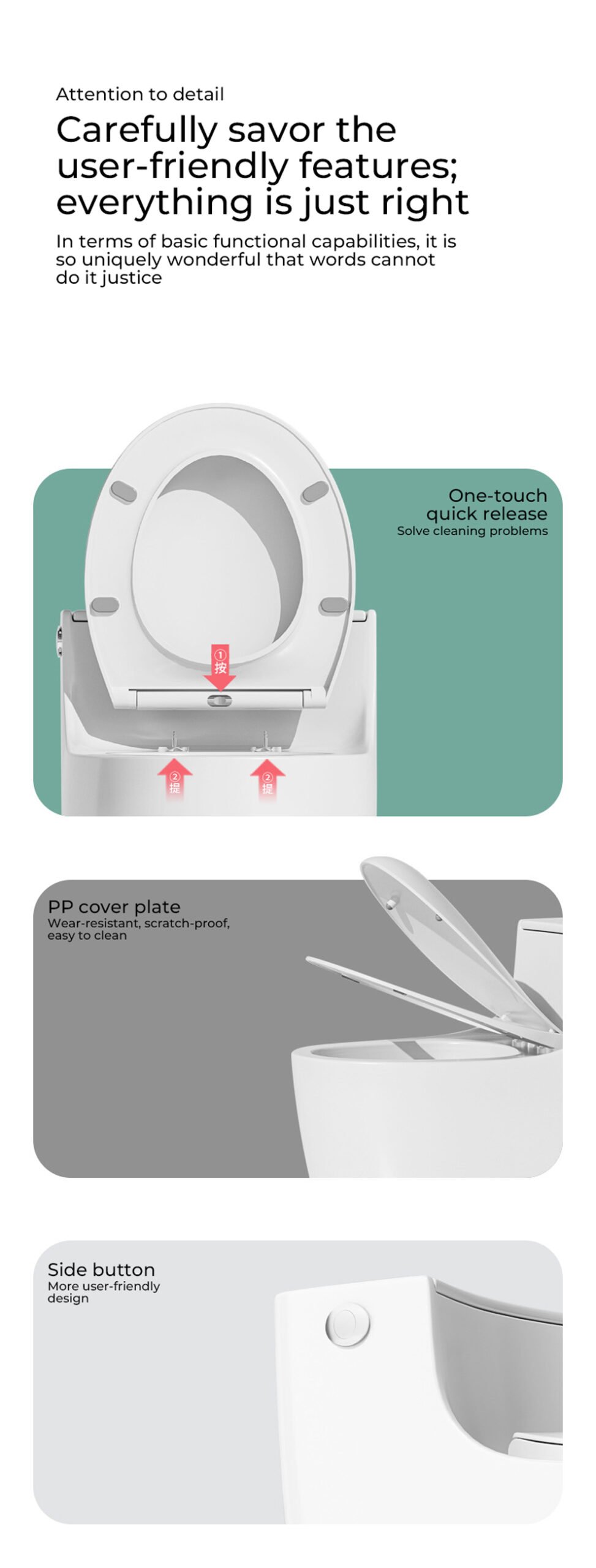 Attention to detail

Carefully savor the user-friendly features; everything is just right

In terms of basic functional capabilities, it is so uniquely wonderful that words cannot do it justice

One-touch quick release
Solve cleaning problems

①按

②提

②提

PP cover plate
Wear-resistant, scratch-proof, easy to clean

Side button
More user-friendly design