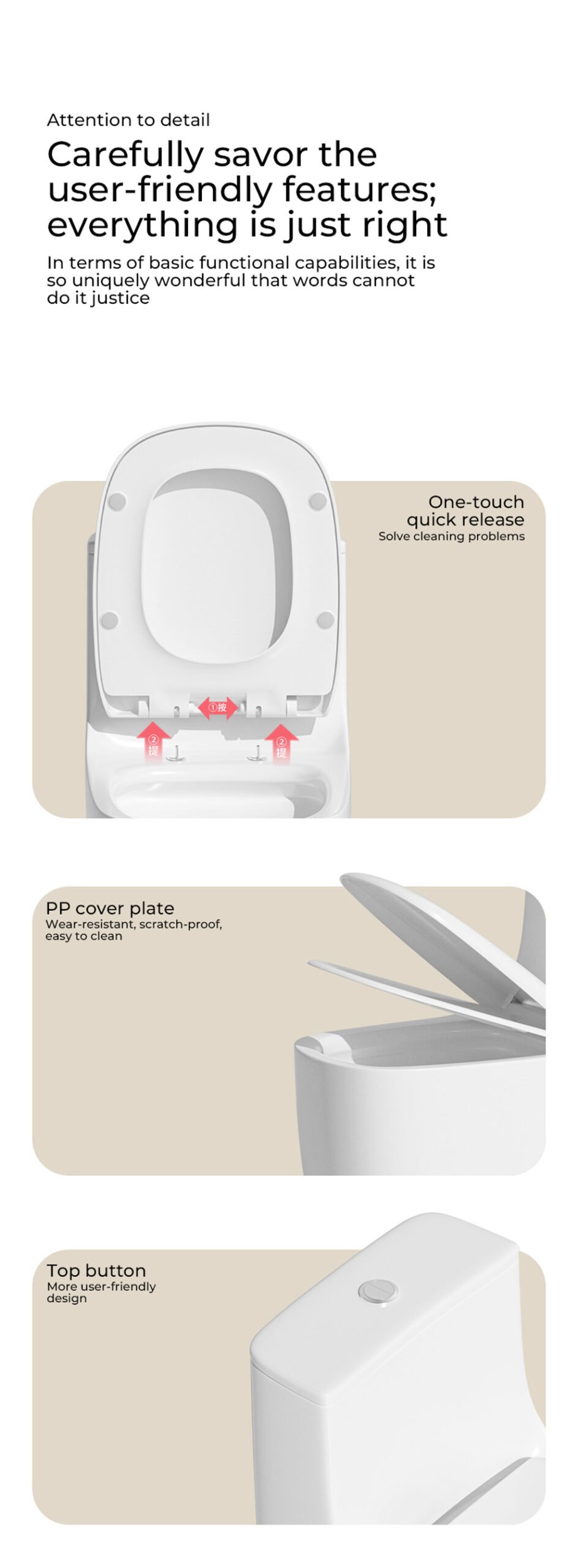 Attention to detail

Carefully savor the user-friendly features; everything is just right

In terms of basic functional capabilities, it is so uniquely wonderful that words cannot do it justice

One-touch quick release
Solve cleaning problems

①按

②提

②提

PP cover plate
Wear-resistant, scratch-proof, easy to clean

Top button
More user-friendly design