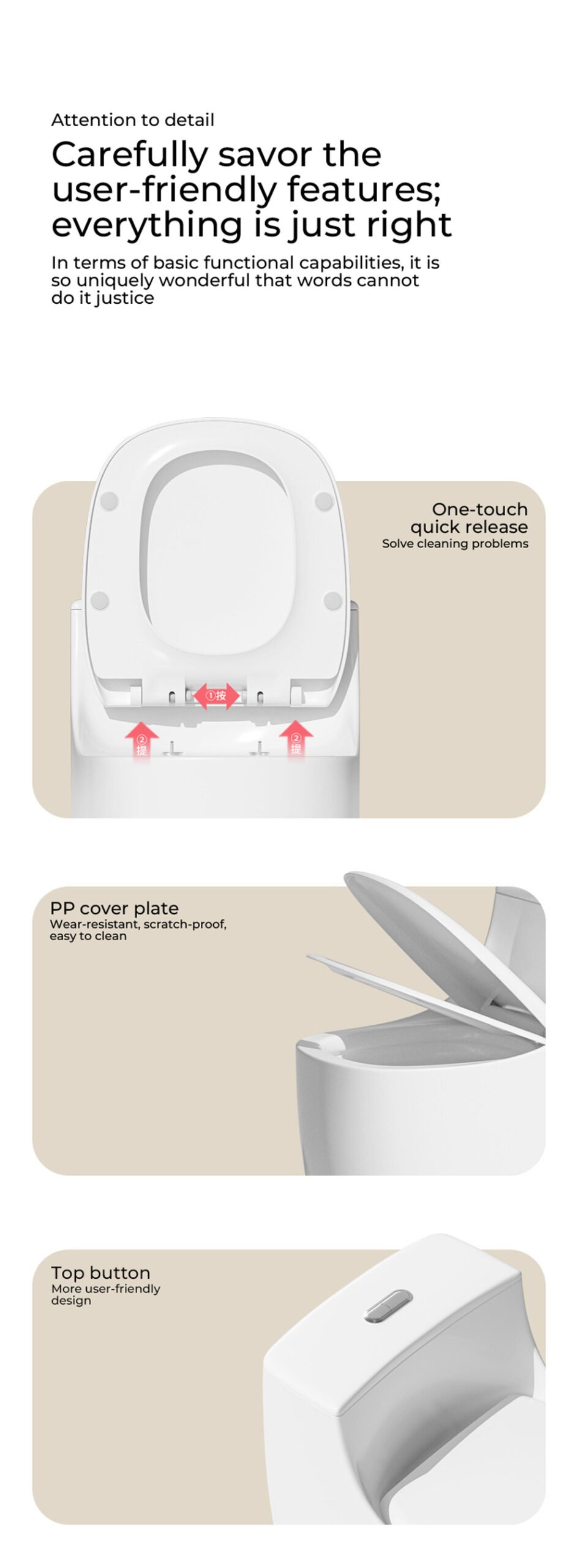 Attention to detail

Carefully savor the user-friendly features; everything is just right

In terms of basic functional capabilities, it is so uniquely wonderful that words cannot do it justice

One-touch quick release
Solve cleaning problems

①按

②提

②提

PP cover plate
Wear-resistant, scratch-proof, easy to clean

Top button
More user-friendly design