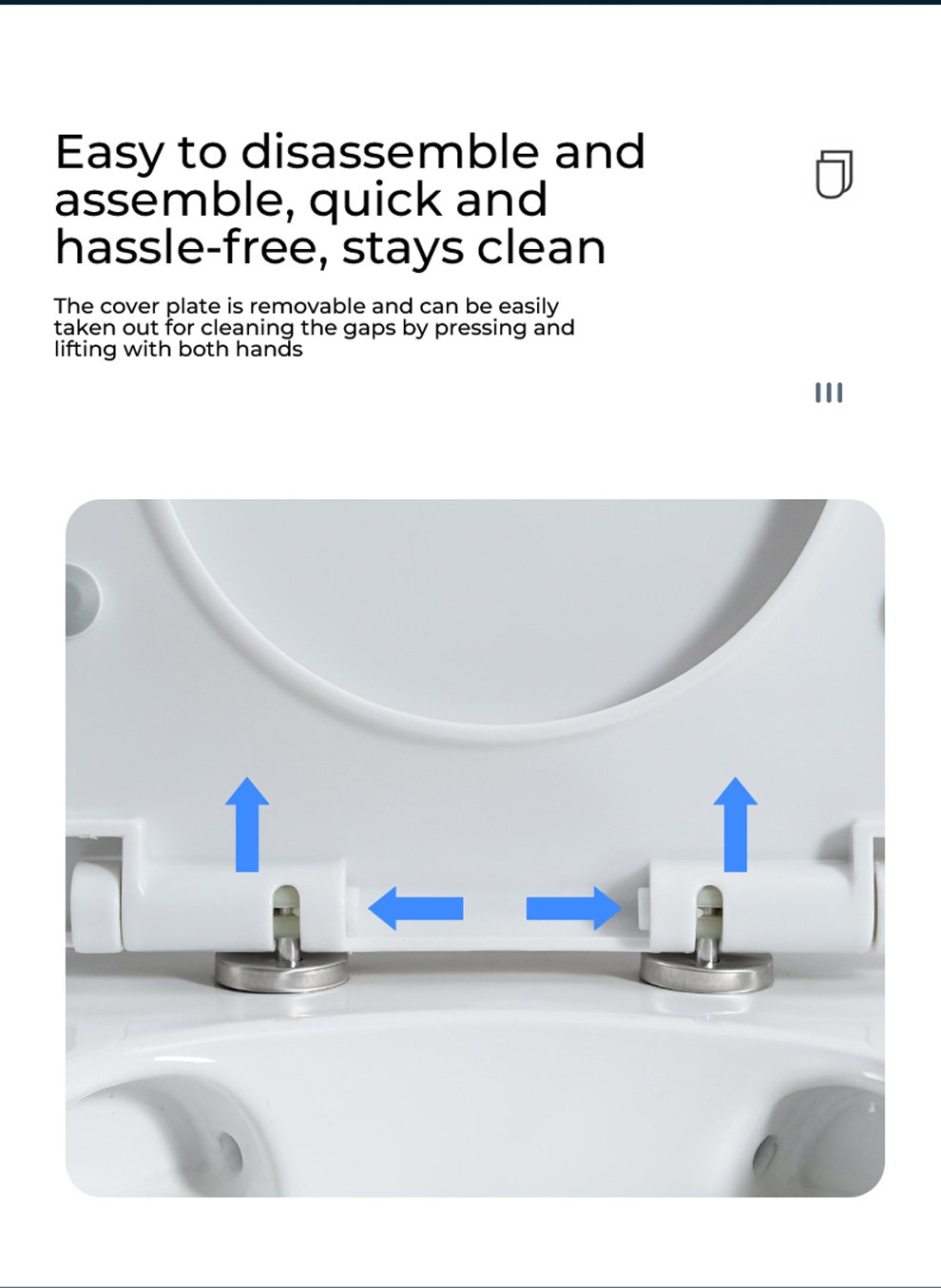 Easy to disassemble and assemble, quick and hassle-free, stays clean

The cover plate is removable and can be easily taken out for cleaning the gaps by pressing and lifting with both hands