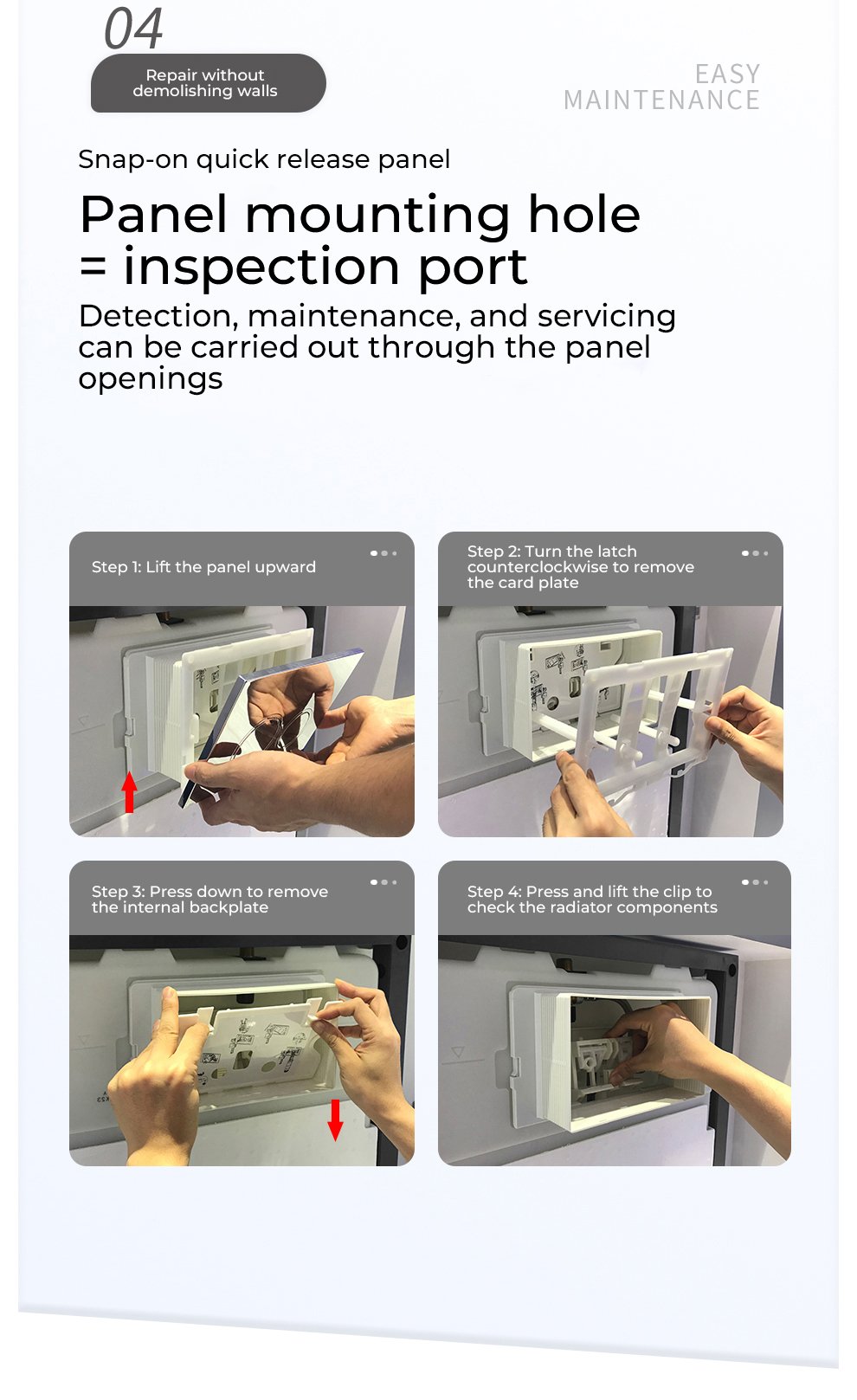 04

Repair without demolishing walls

EASY MAINTENANCE

Snap-on quick release panel

Panel mounting hole = inspection port

Detection, maintenance, and servicing can be carried out through the panel openings

Step 1: Lift the panel upward

Step 2: Turn the latch counterclockwise to remove the card plate

Step 3: Press down to remove the internal backplate

Step 4: Press and lift the clip to check the radiator components