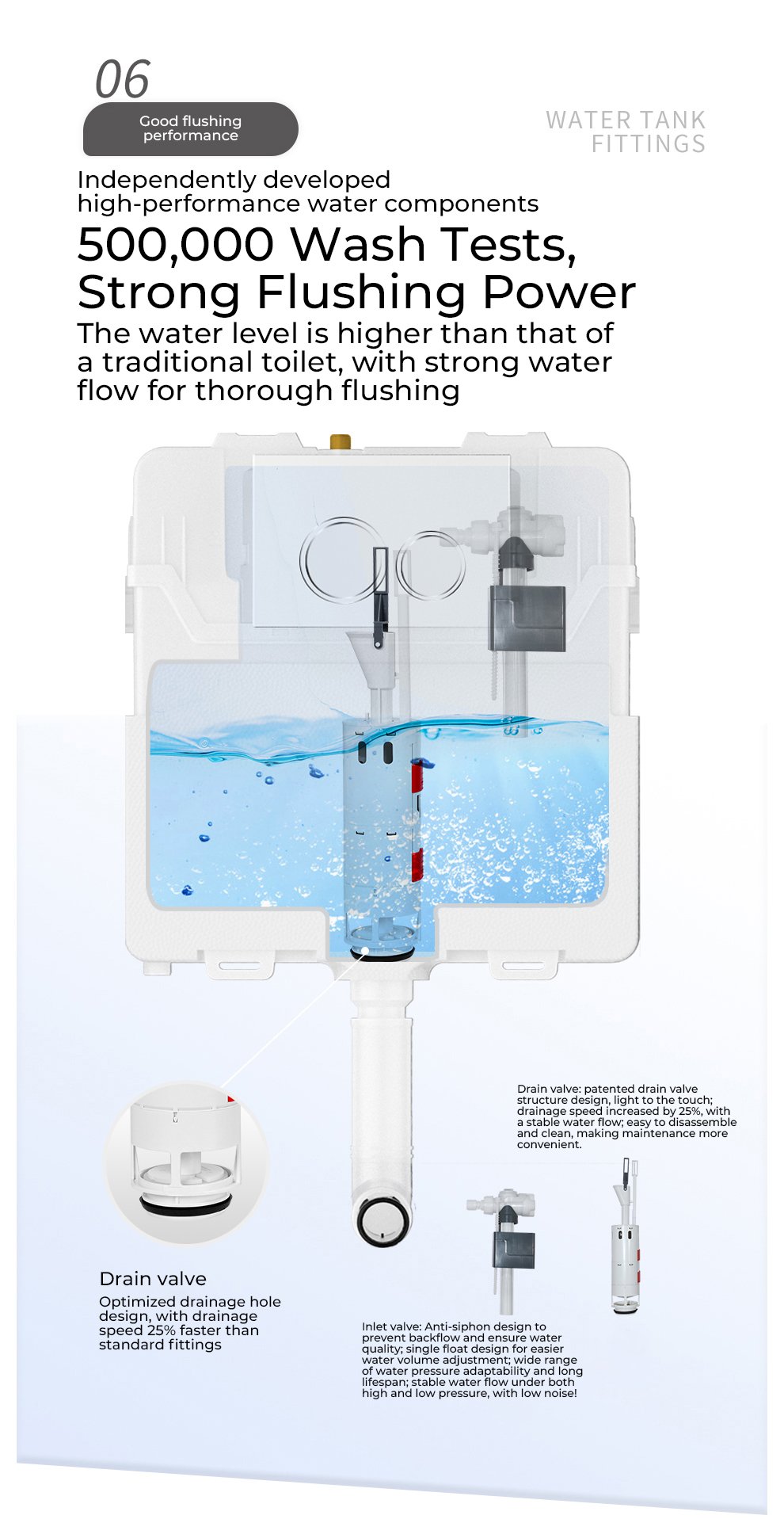 06

Good flushing performance

WATER TANK FITTINGS

Independently developed high-performance water components

500,000 Wash Tests, Strong Flushing Power

The water level is higher than that of a traditional toilet, with strong water flow for thorough flushing

Drain valve: patented drain valve structure design, light to the touch; drainage speed increased by 25%, with a stable water flow; easy to disassemble and clean, making maintenance more convenient.

Drain valve

Optimized drainage hole design, with drainage speed 25% faster than standard fittings

Inlet valve: Anti-siphon design to prevent backflow and ensure water quality; single float design for easier water volume adjustment; wide range of water pressure adaptability and long lifespan; stable water flow under both high and low pressure, with low noise!