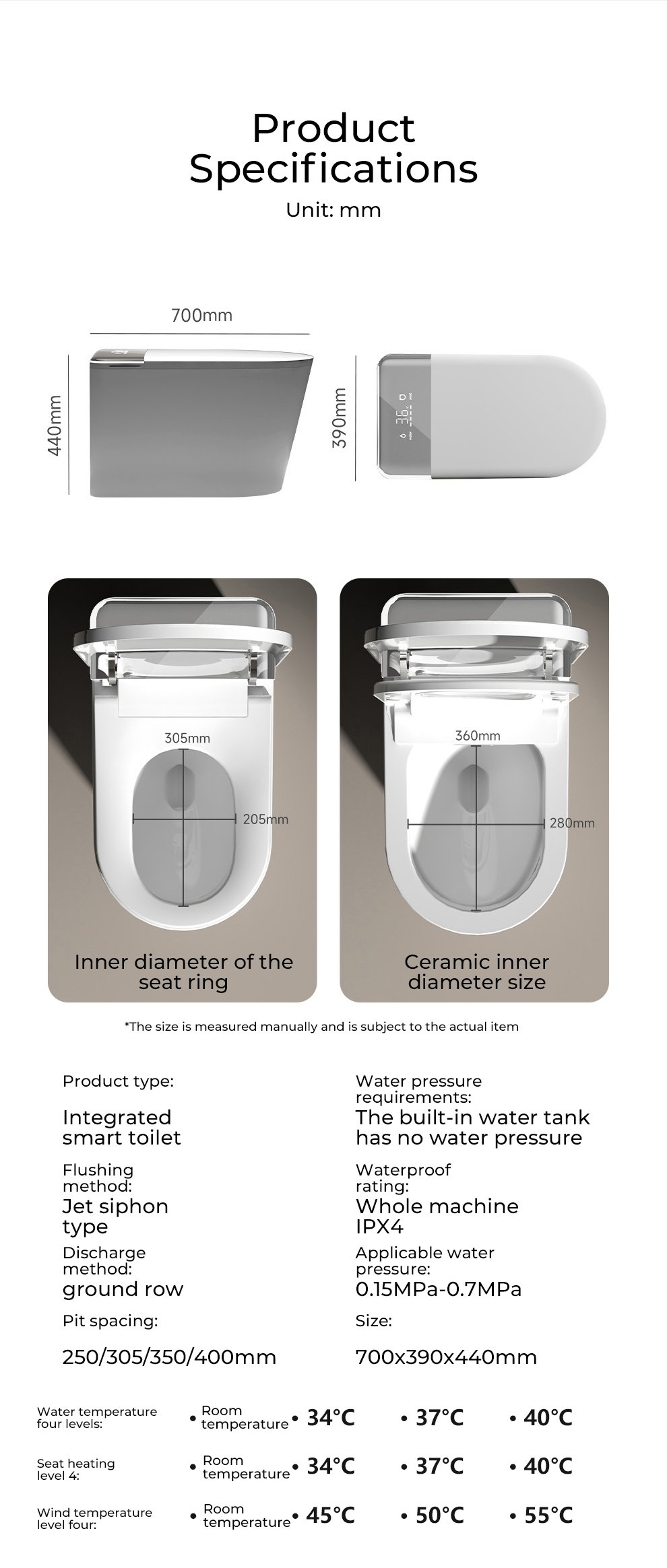 Product Specifications

Unit: mm

700mm

440mm

390mm

36

305mm

205mm

Inner diameter of the seat ring

360mm

280mm

Ceramic inner diameter size

*The size is measured manually and is subject to the actual item

Product type:

Integrated smart toilet

Flushing method:

Jet siphon type

Discharge method:

ground row

Pit spacing:

250/305/350/400mm

Water pressure requirements:

The built-in water tank has no water pressure

Waterproof rating:

Whole machine IPX4

Applicable water pressure:

0.15MPa-0.7MPa

Size:

700x390x440mm

Water temperature four levels: • Room temperature • 34°C • 37°C • 40°C

Seat heating level 4: • Room temperature • 34°C • 37°C • 40°C

Wind temperature level four: • Room temperature • 45°C • 50°C • 55°C