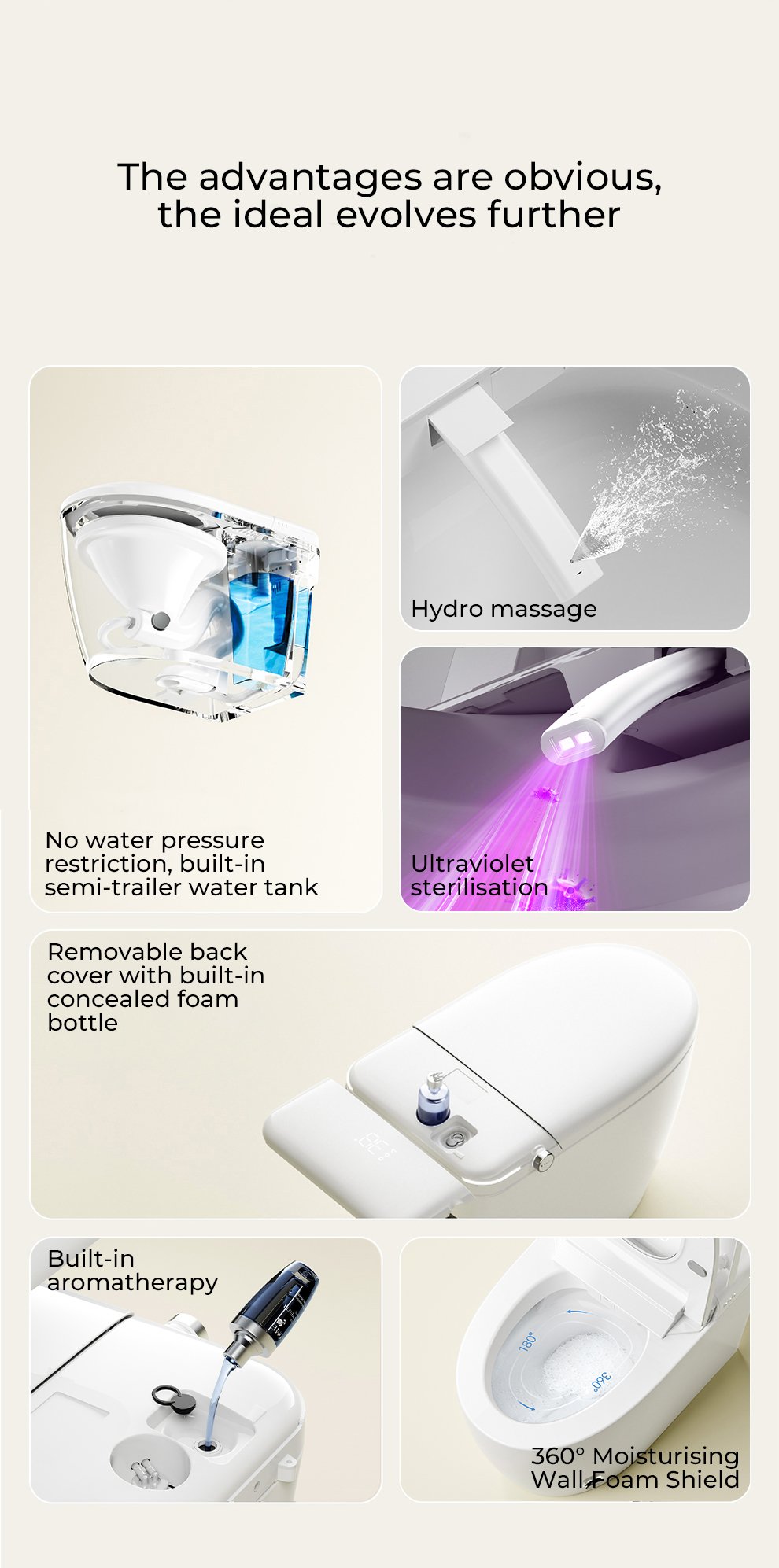 The advantages are obvious, the ideal evolves further

No water pressure restriction, built-in semi-trailer water tank

Hydro massage

Ultraviolet sterilisation

Removable back cover with built-in concealed foam bottle

Built-in aromatherapy

180°

360°

360° Moisturising Wall Foam Shield