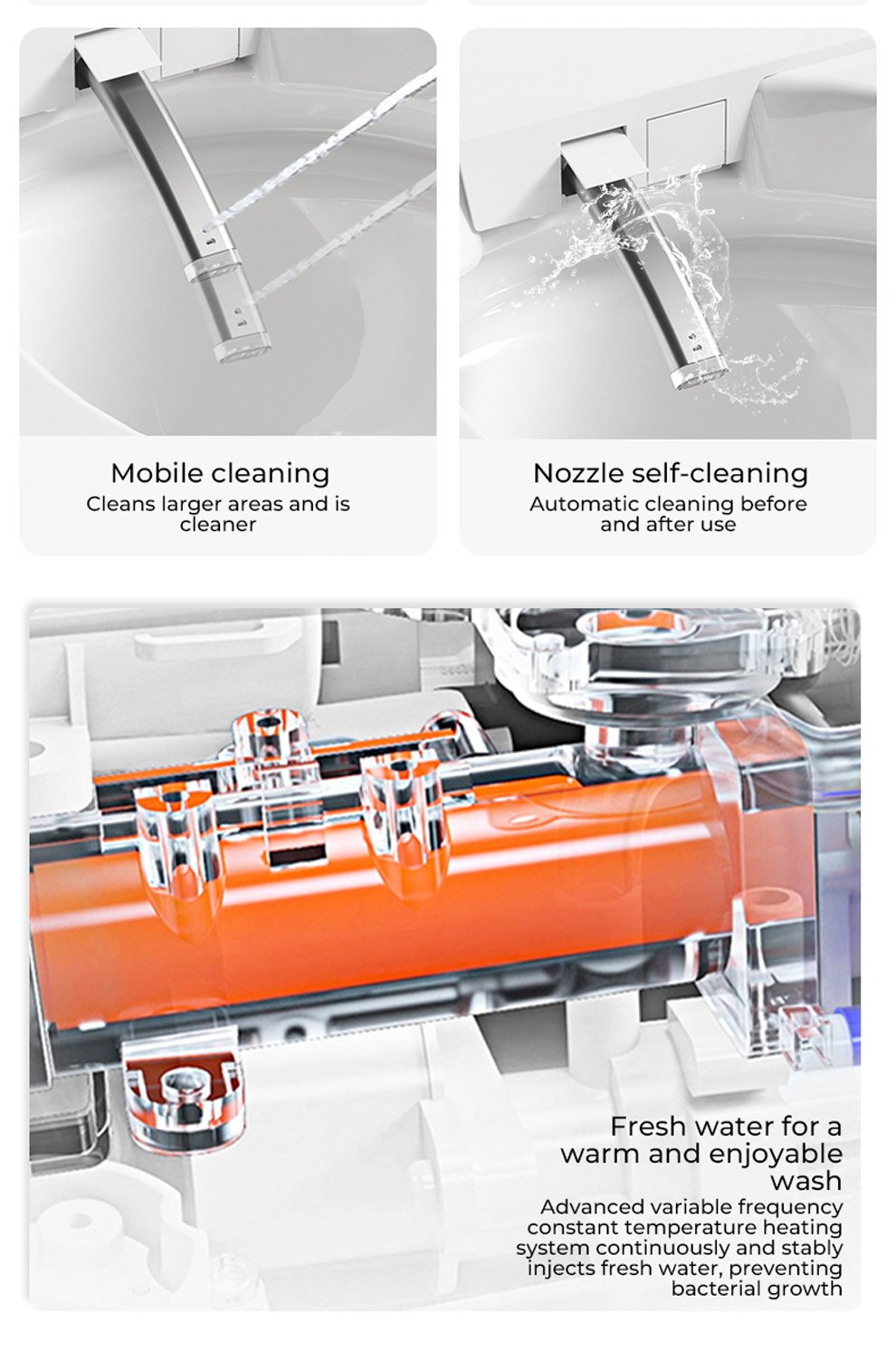 Mobile cleaning
Cleans larger areas and is cleaner

Nozzle self-cleaning
Automatic cleaning before and after use

Fresh water for a warm and enjoyable wash
Advanced variable frequency constant temperature heating system continuously and stably injects fresh water, preventing bacterial growth