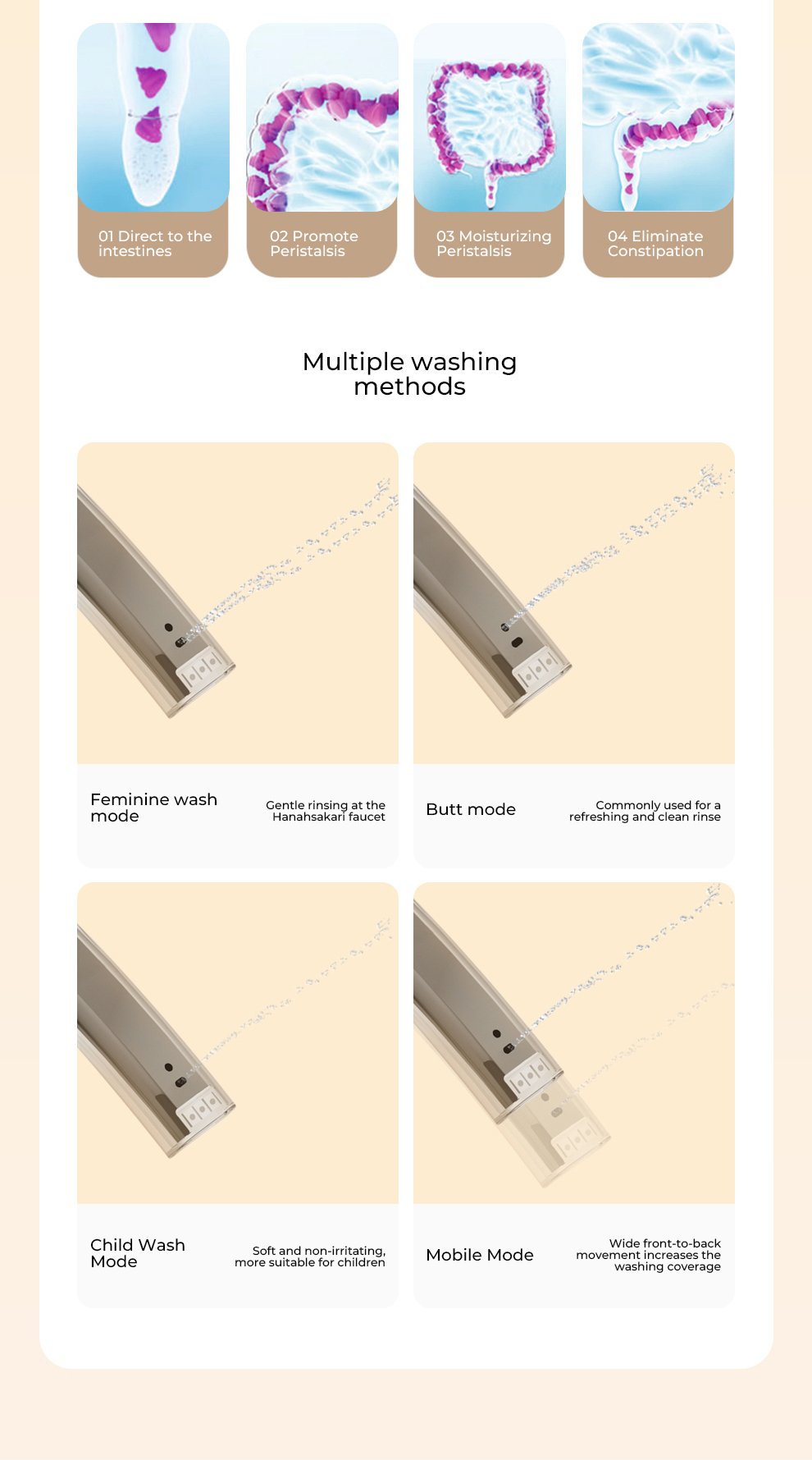 01 Direct to the intestines

02 Promote Peristalsis

03 Moisturizing Peristalsis

04 Eliminate Constipation

Multiple washing methods

Feminine wash mode

Gentle rinsing at the Hanahsakari faucet

Butt mode

Commonly used for a refreshing and clean rinse

Child Wash Mode

Soft and non-irritating, more suitable for children

Mobile Mode

Wide front-to-back movement increases the washing coverage