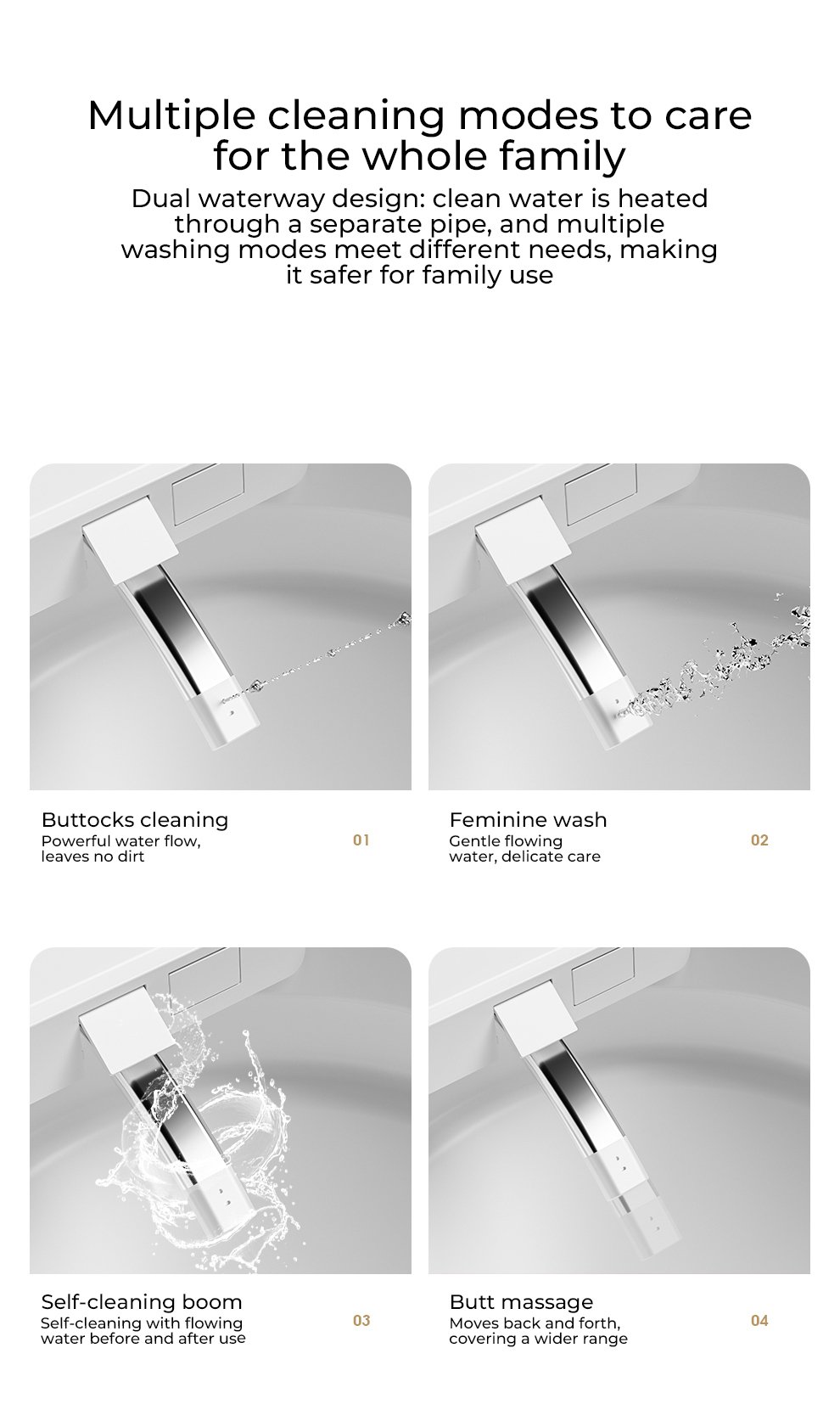 Multiple cleaning modes to care for the whole family

Dual waterway design: clean water is heated through a separate pipe, and multiple washing modes meet different needs, making it safer for family use

Buttocks cleaning
Powerful water flow, leaves no dirt
01

Feminine wash
Gentle flowing water, delicate care
02

Self-cleaning boom
Self-cleaning with flowing water before and after use
03

Butt massage
Moves back and forth, covering a wider range
04