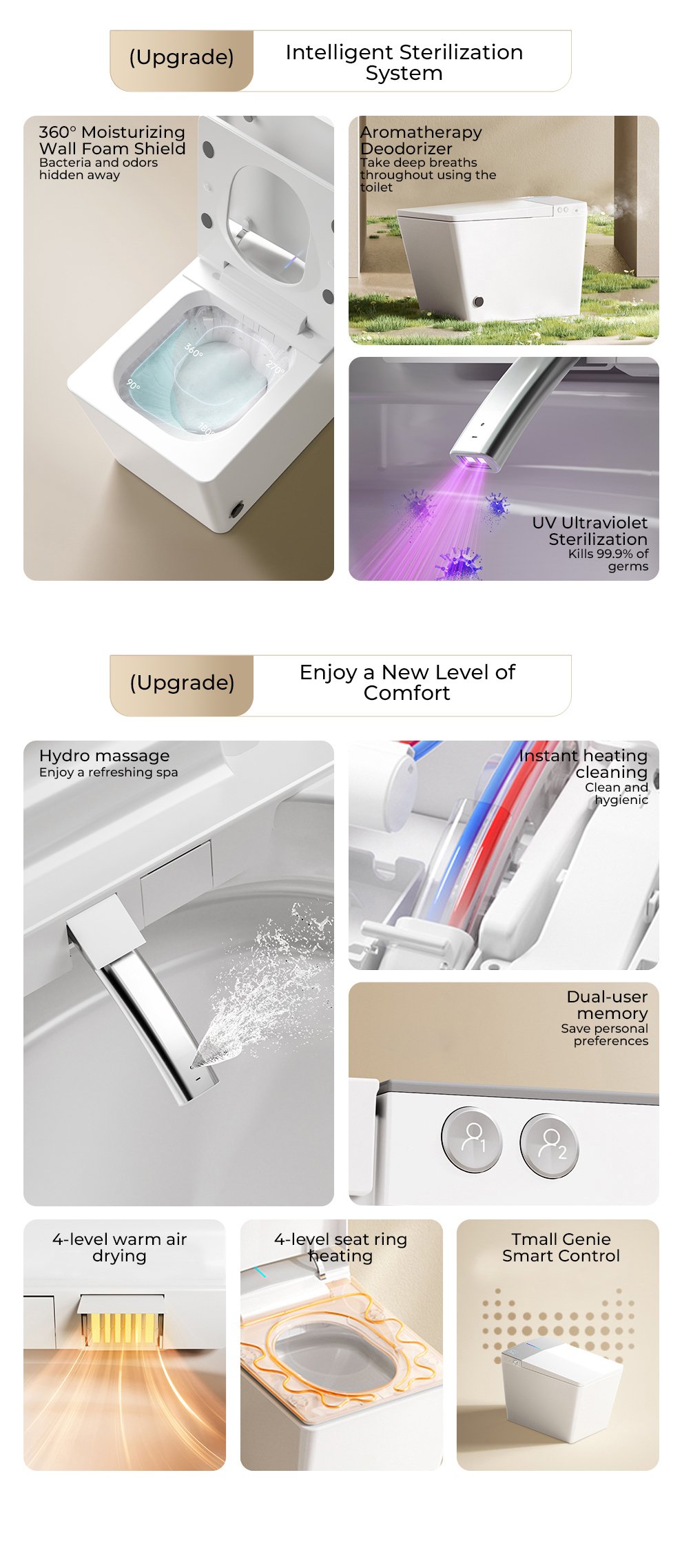 (Upgrade) Intelligent Sterilization System

360° Moisturizing Wall Foam Shield
Bacteria and odors hidden away

360° 270° 90° 180°

Aromatherapy Deodorizer
Take deep breaths throughout using the toilet

UV Ultraviolet Sterilization
Kills 99.9% of germs

(Upgrade) Enjoy a New Level of Comfort

Hydro massage
Enjoy a refreshing spa

Instant heating cleaning
Clean and hygienic

Dual-user memory
Save personal preferences

1 2

4-level warm air drying

4-level seat ring heating

Tmall Genie Smart Control