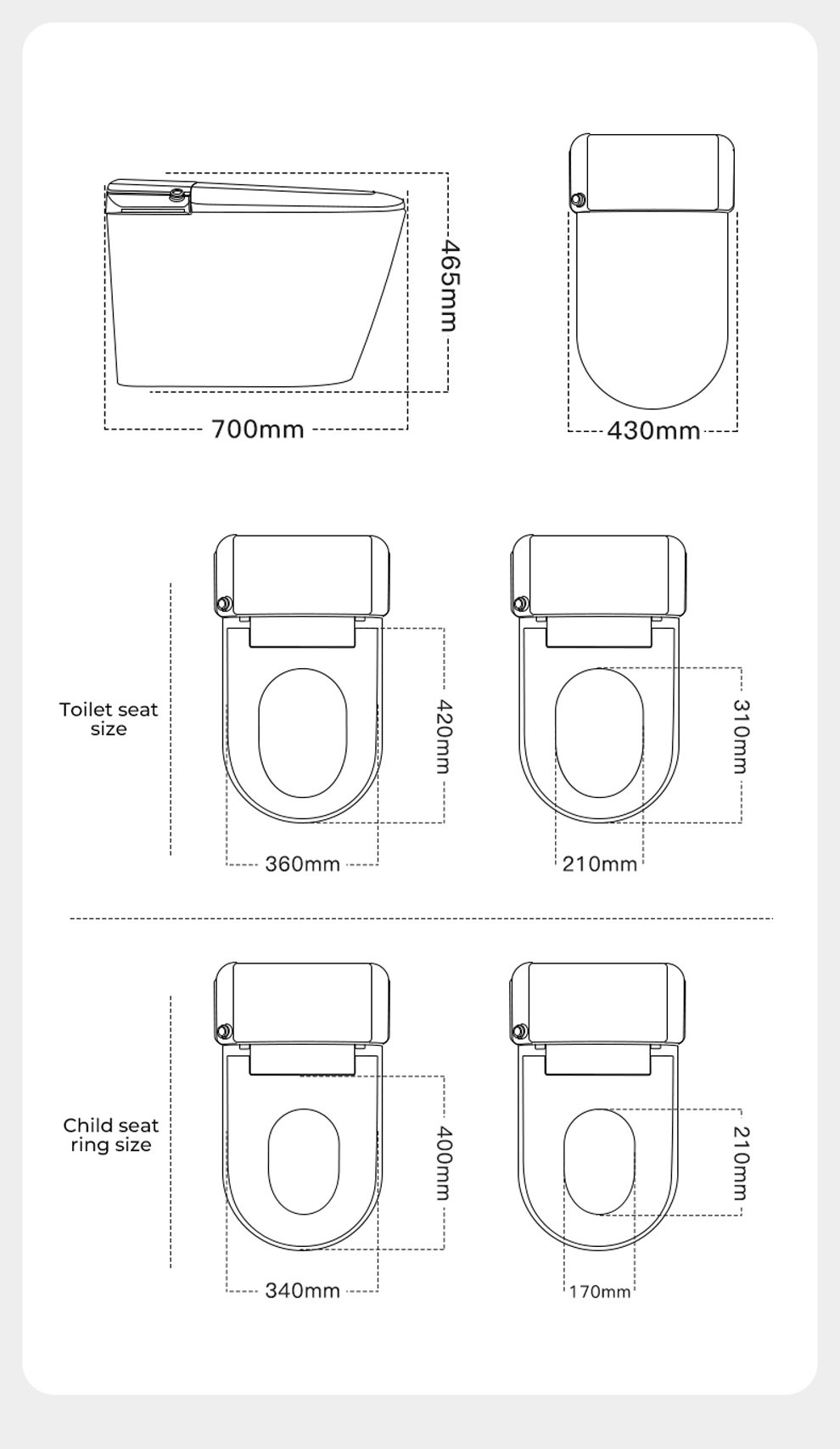 465mm
700mm
430mm
Toilet seat size
420mm
360mm
310mm
210mm
Child seat ring size
400mm
340mm
210mm
170mm