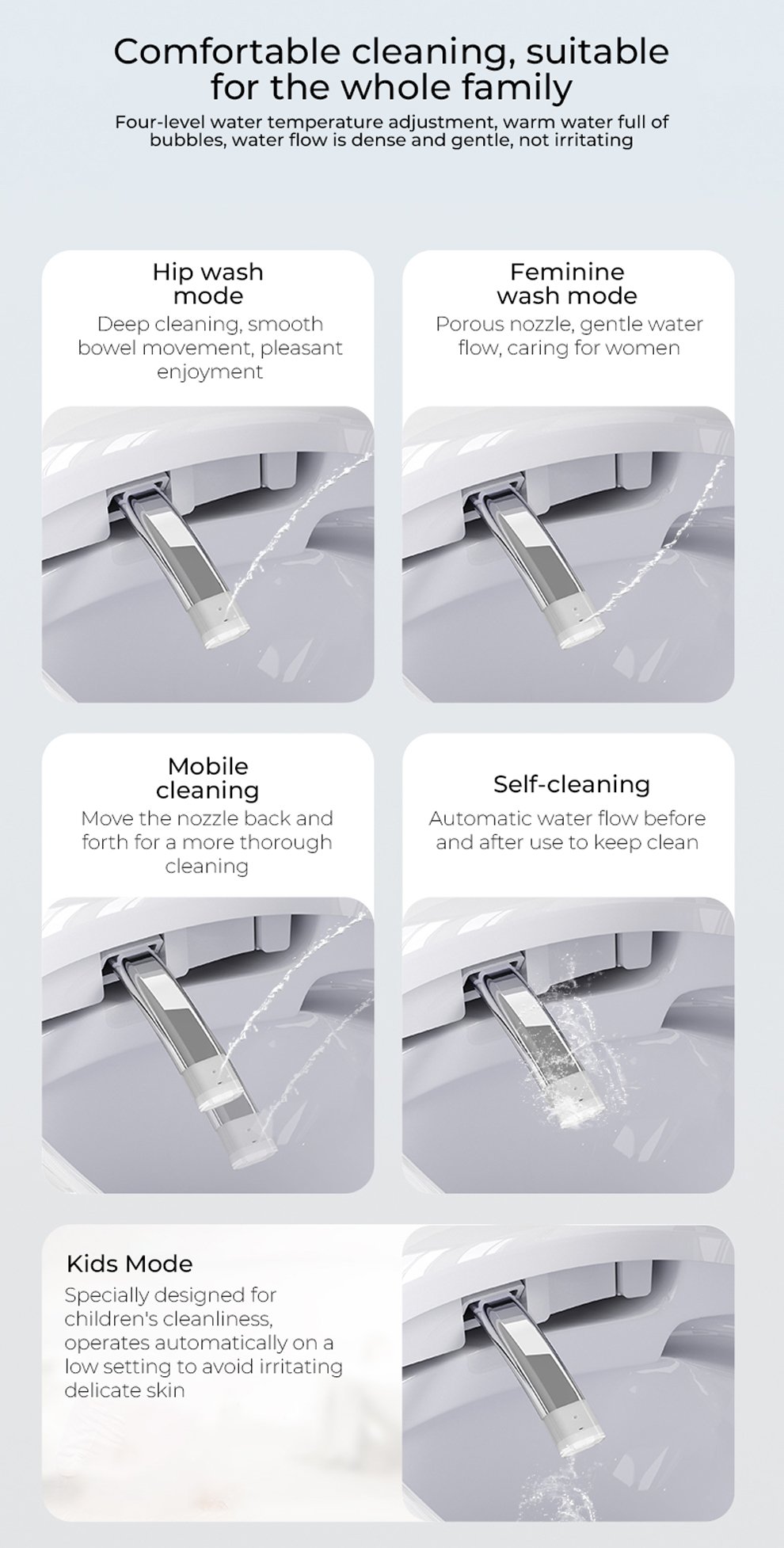 Comfortable cleaning, suitable for the whole family

Four-level water temperature adjustment, warm water full of bubbles, water flow is dense and gentle, not irritating

Hip wash mode

Deep cleaning, smooth bowel movement, pleasant enjoyment

Feminine wash mode

Porous nozzle, gentle water flow, caring for women

Mobile cleaning

Move the nozzle back and forth for a more thorough cleaning

Self-cleaning

Automatic water flow before and after use to keep clean

Kids Mode

Specially designed for children's cleanliness, operates automatically on a low setting to avoid irritating delicate skin