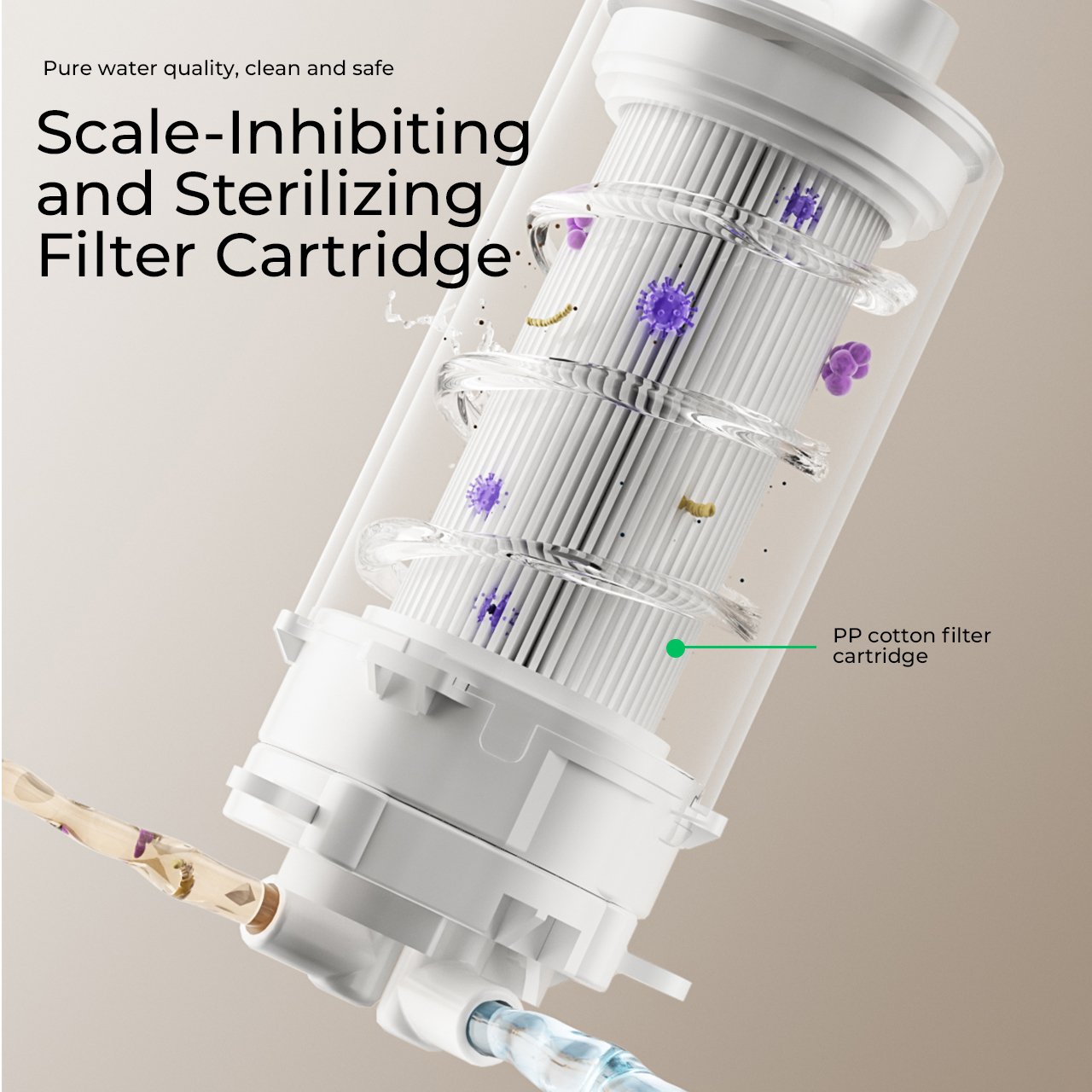 Pure water quality, clean and safe

Scale-Inhibiting and Sterilizing Filter Cartridge

PP cotton filter cartridge