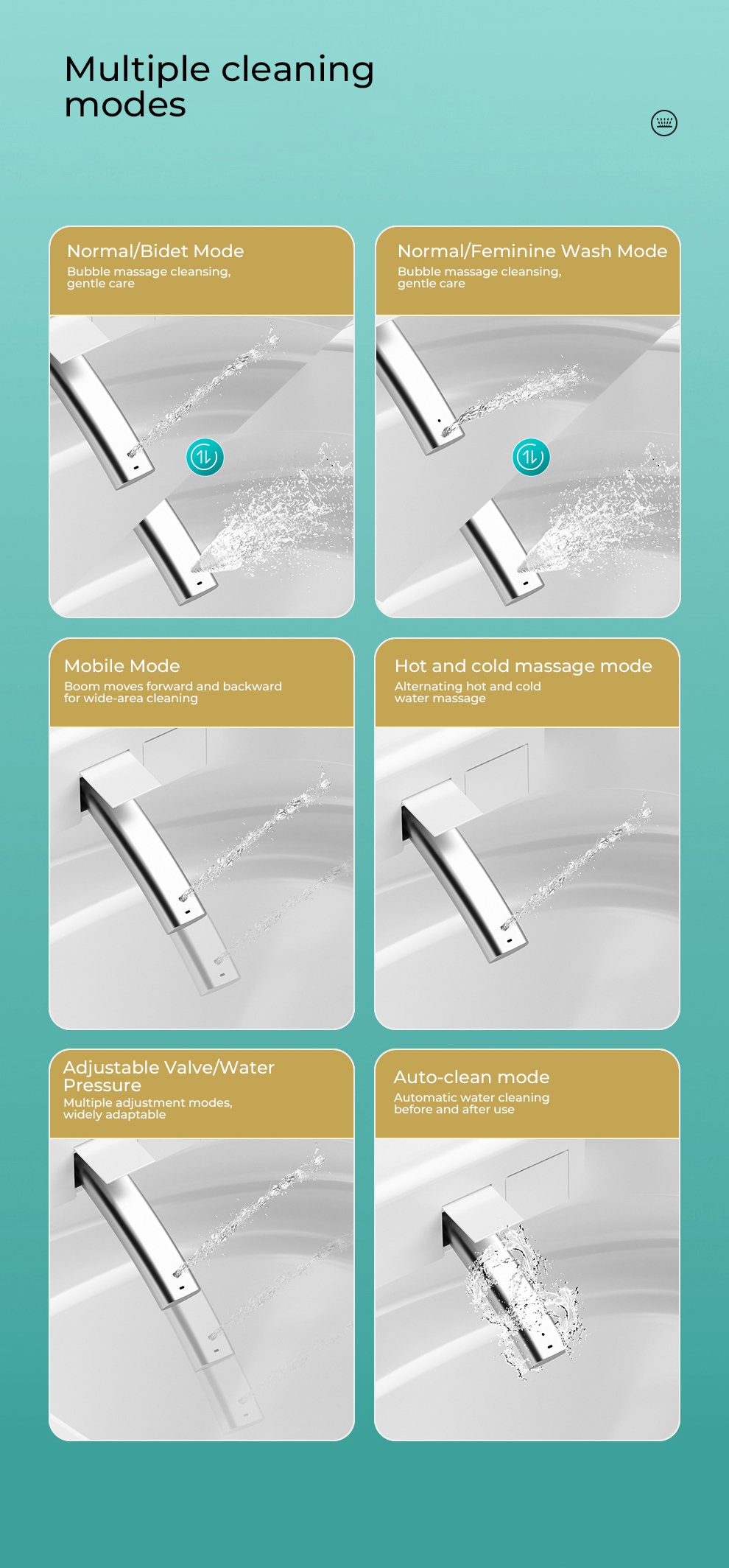 Multiple cleaning modes

Normal/Bidet Mode
Bubble massage cleansing, gentle care

Normal/Feminine Wash Mode
Bubble massage cleansing, gentle care

Mobile Mode
Boom moves forward and backward for wide-area cleaning

Hot and cold massage mode
Alternating hot and cold water massage

Adjustable Valve/Water Pressure
Multiple adjustment modes, widely adaptable

Auto-clean mode
Automatic water cleaning before and after use