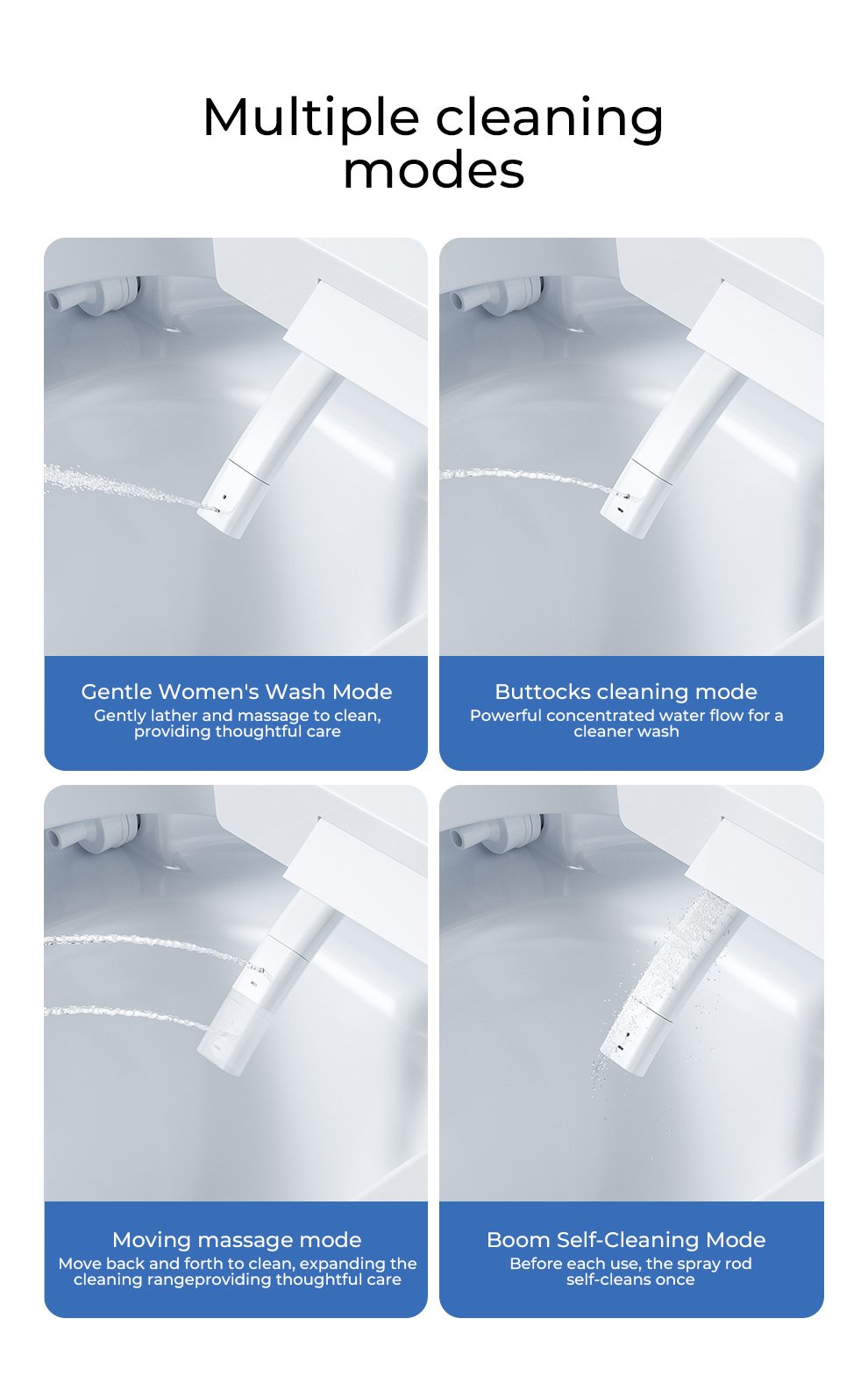 Multiple cleaning modes

Gentle Women's Wash Mode
Gently lather and massage to clean, providing thoughtful care

Buttocks cleaning mode
Powerful concentrated water flow for a cleaner wash

Moving massage mode
Move back and forth to clean, expanding the cleaning rangeproviding thoughtful care

Boom Self-Cleaning Mode
Before each use, the spray rod self-cleans once