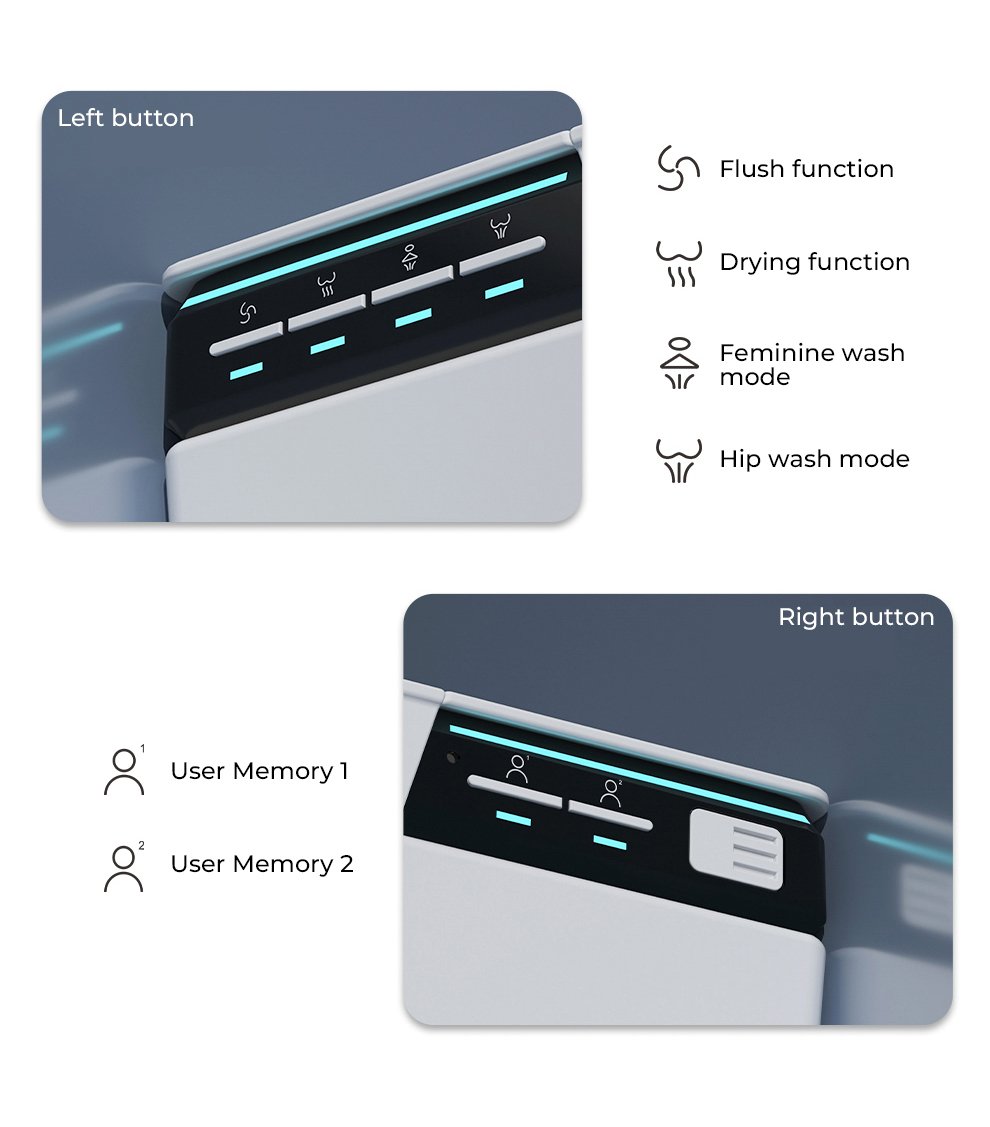 Left button

Flush function

Drying function

Feminine wash mode

Hip wash mode

Right button

User Memory 1

User Memory 2