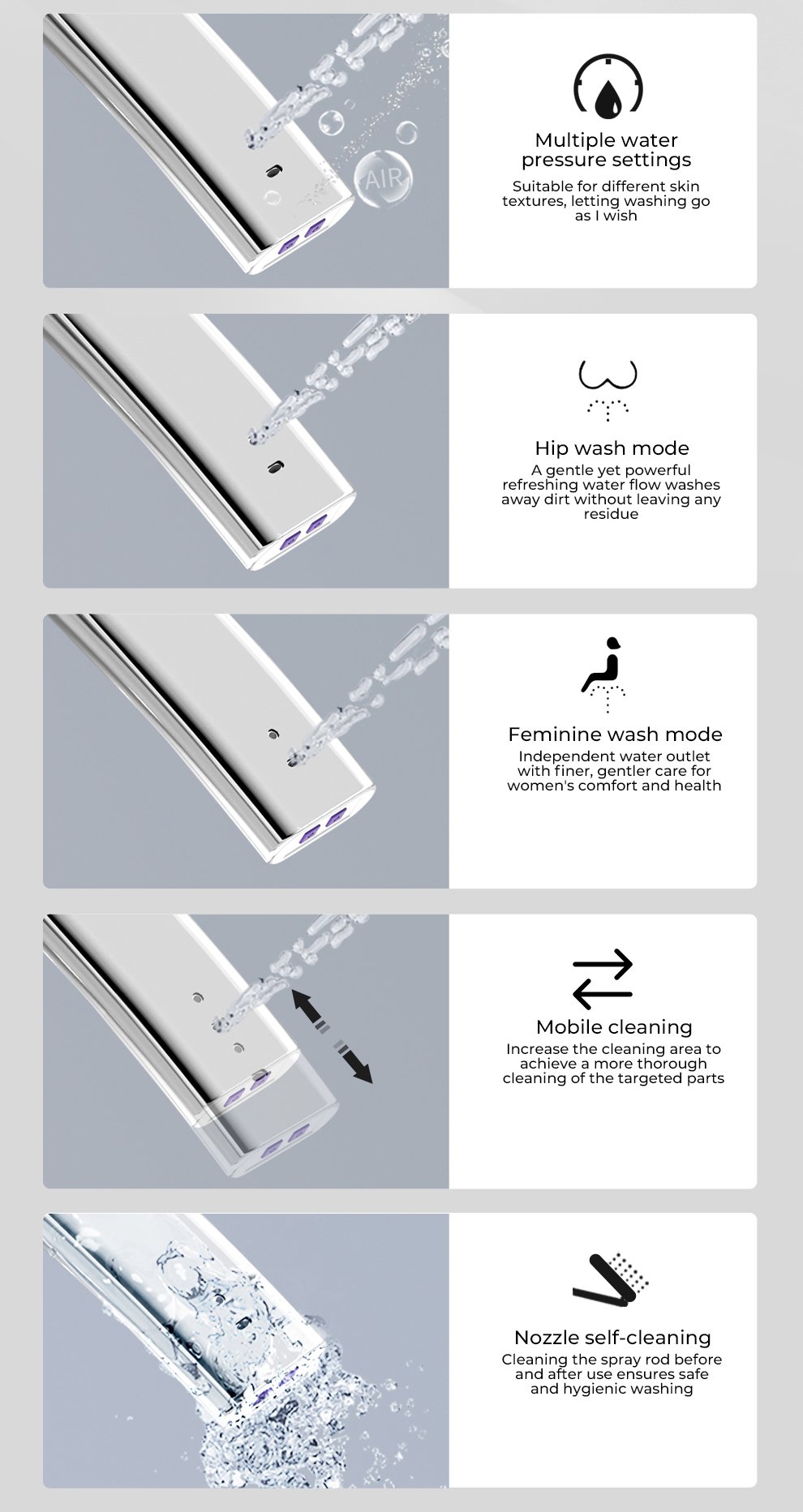 AIR

Multiple water pressure settings

Suitable for different skin textures, letting washing go as I wish

Hip wash mode

A gentle yet powerful refreshing water flow washes away dirt without leaving any residue

Feminine wash mode

Independent water outlet with finer, gentler care for women's comfort and health

Mobile cleaning

Increase the cleaning area to achieve a more thorough cleaning of the targeted parts

Nozzle self-cleaning

Cleaning the spray rod before and after use ensures safe and hygienic washing