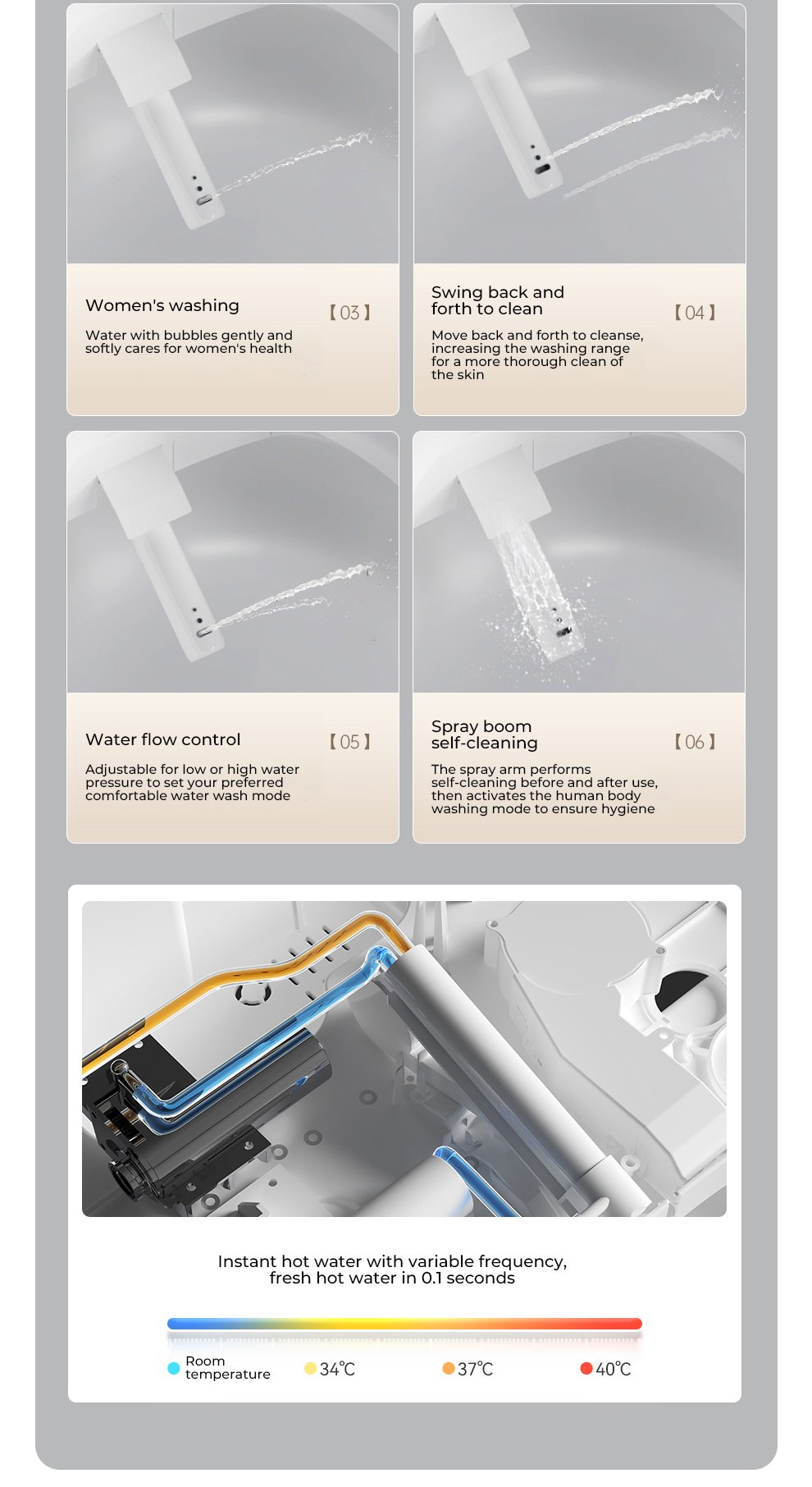 Women's washing

【03】

Water with bubbles gently and softly cares for women's health

Swing back and forth to clean

【04】

Move back and forth to cleanse, increasing the washing range for a more thorough clean of the skin

Water flow control

【05】

Adjustable for low or high water pressure to set your preferred comfortable water wash mode

Spray boom self-cleaning

【06】

The spray arm performs self-cleaning before and after use, then activates the human body washing mode to ensure hygiene

Instant hot water with variable frequency, fresh hot water in 0.1 seconds

Room temperature

34℃

37℃

40℃