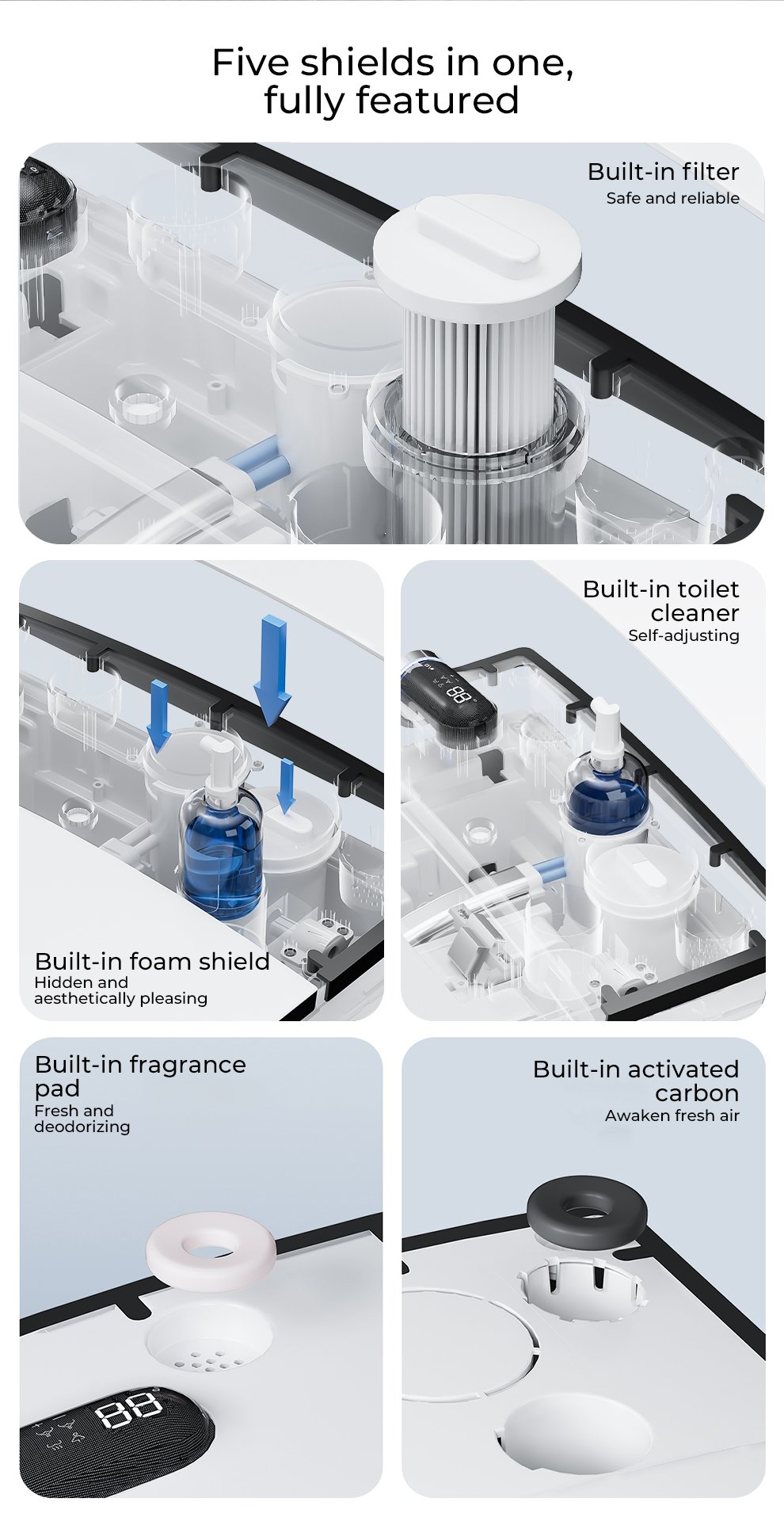 Five shields in one, fully featured

Built-in filter
Safe and reliable

Built-in foam shield
Hidden and aesthetically pleasing

Built-in toilet cleaner
Self-adjusting

88

Built-in fragrance pad
Fresh and deodorizing

88

Built-in activated carbon
Awaken fresh air