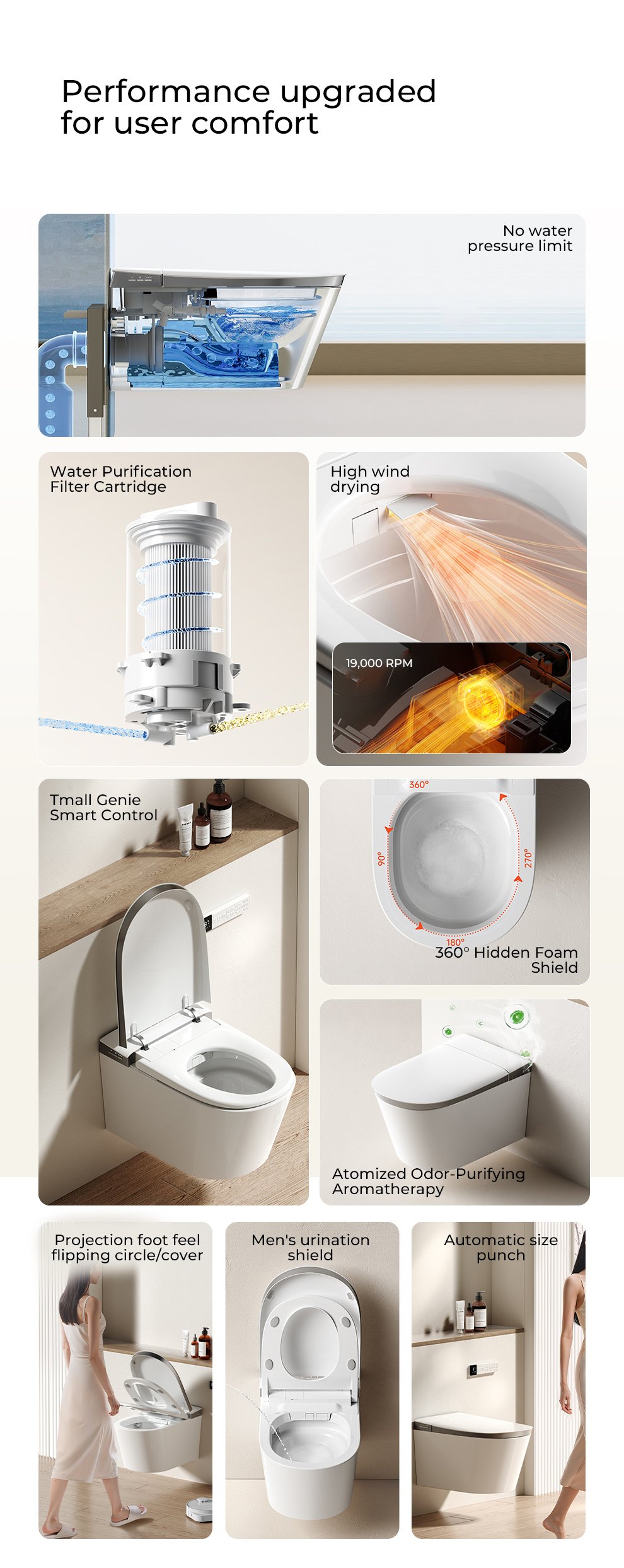 Performance upgraded for user comfort

No water pressure limit

Water Purification Filter Cartridge

High wind drying

19,000 RPM

Tmall Genie Smart Control

360°

90°

270°

180°

360° Hidden Foam Shield

Atomized Odor-Purifying Aromatherapy

Projection foot feel flipping circle/cover

Men's urination shield

Automatic size punch