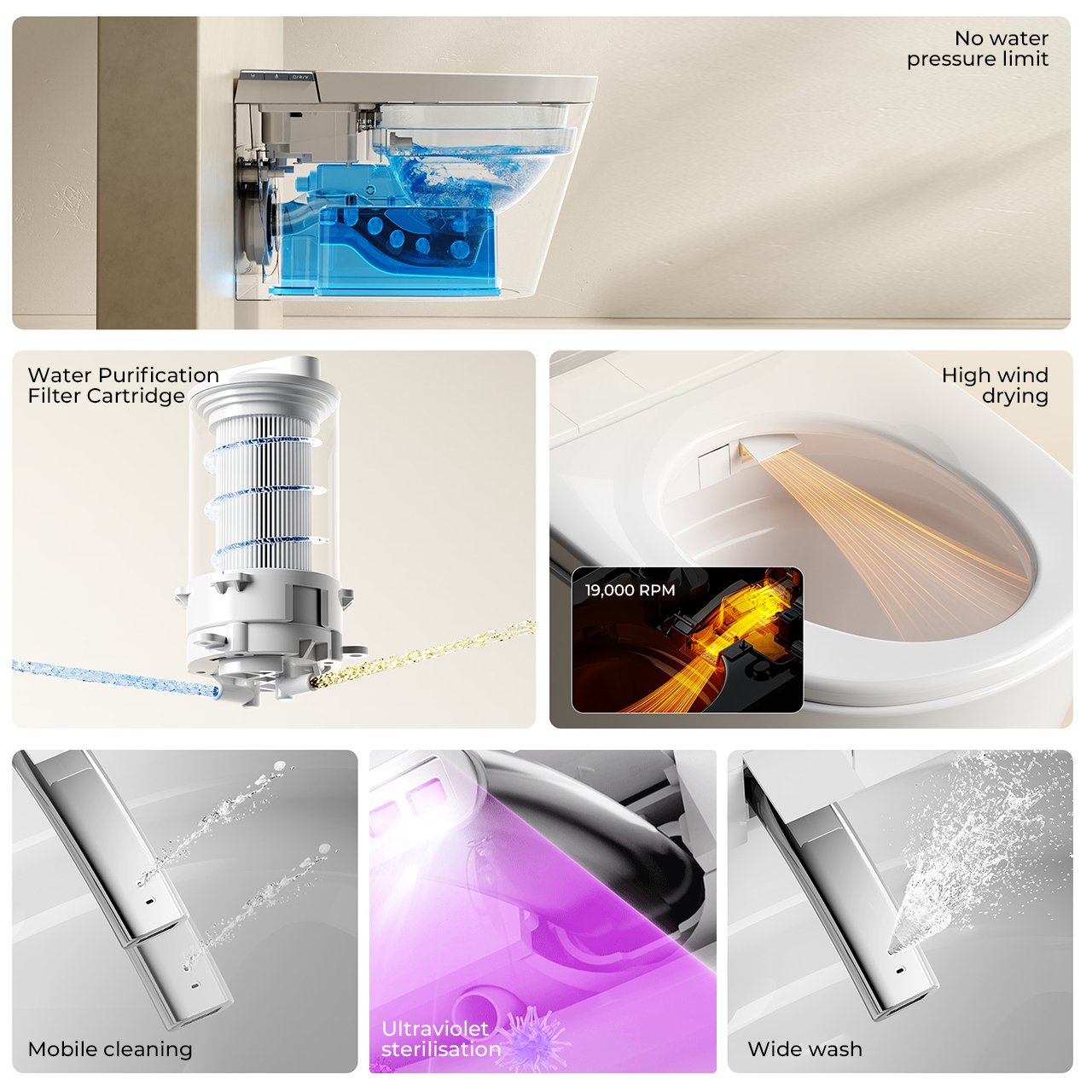 No water pressure limit

Water Purification Filter Cartridge

High wind drying

19,000 RPM

Mobile cleaning

Ultraviolet sterilisation

Wide wash