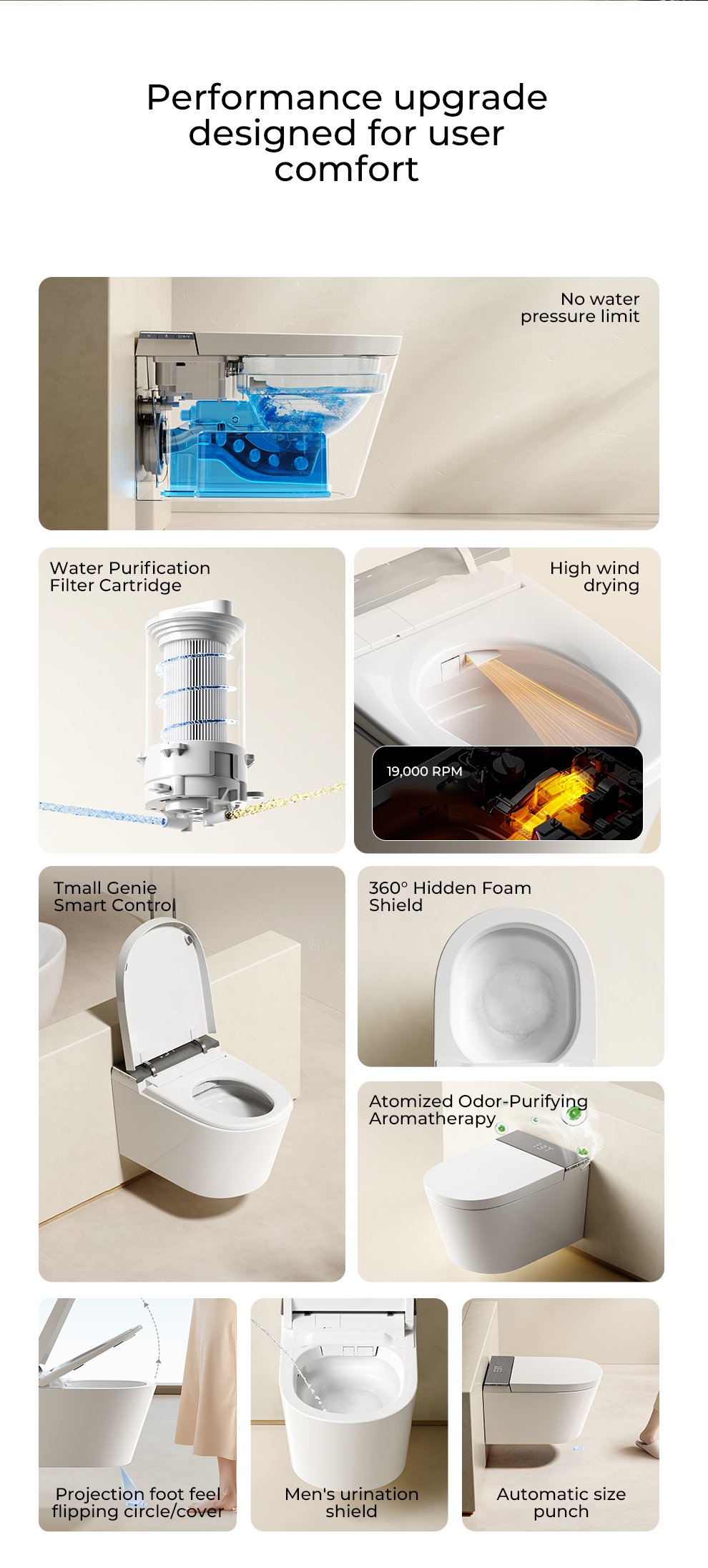 Performance upgrade designed for user comfort

No water pressure limit

Water Purification Filter Cartridge

High wind drying

19,000 RPM

Tmall Genie Smart Control

360° Hidden Foam Shield

Atomized Odor-Purifying Aromatherapy

Projection foot feel flipping circle/cover

Men's urination shield

Automatic size punch