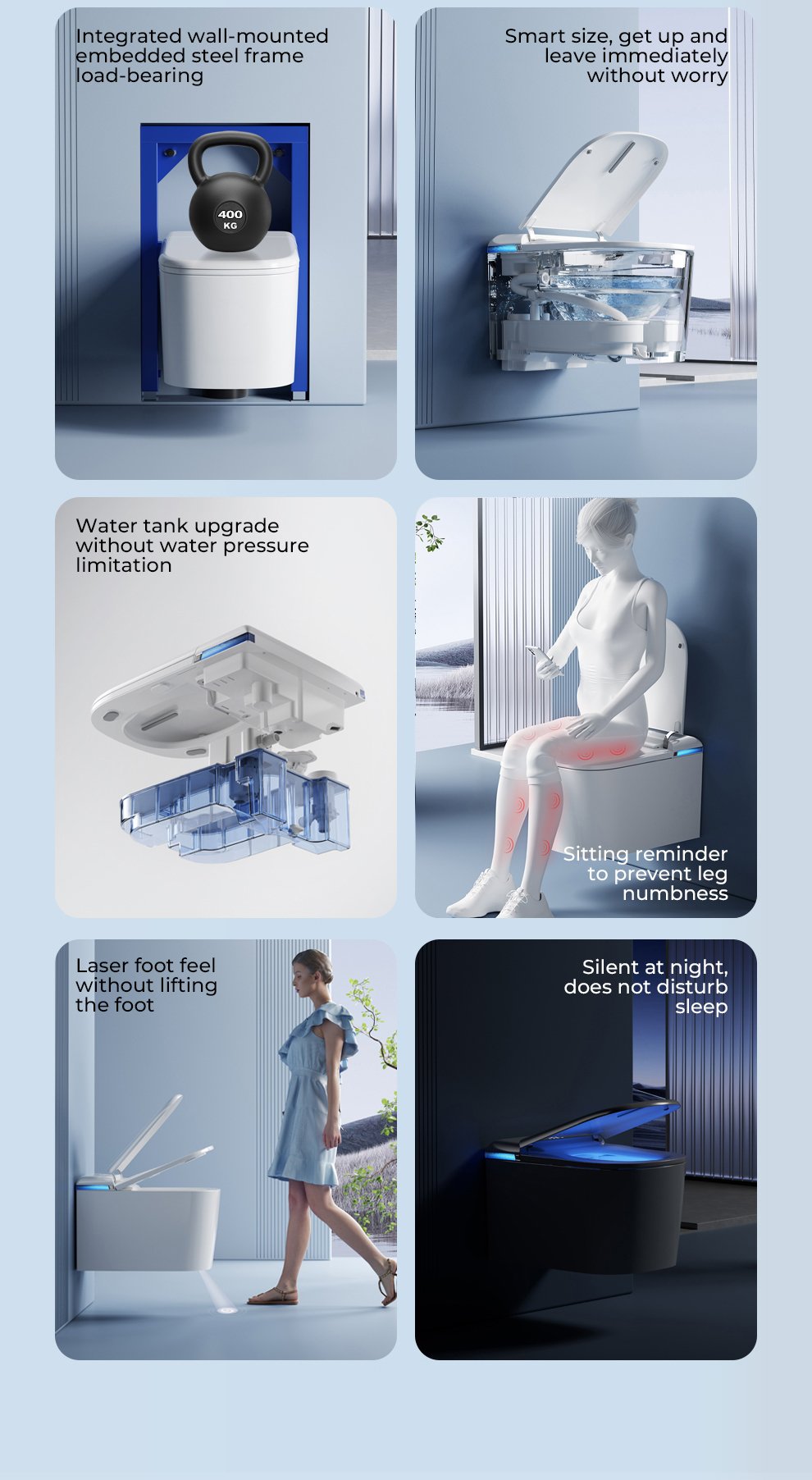 Integrated wall-mounted embedded steel frame load-bearing

400 KG

Smart size, get up and leave immediately without worry

Water tank upgrade without water pressure limitation

Sitting reminder to prevent leg numbness

Laser foot feel without lifting the foot

Silent at night, does not disturb sleep