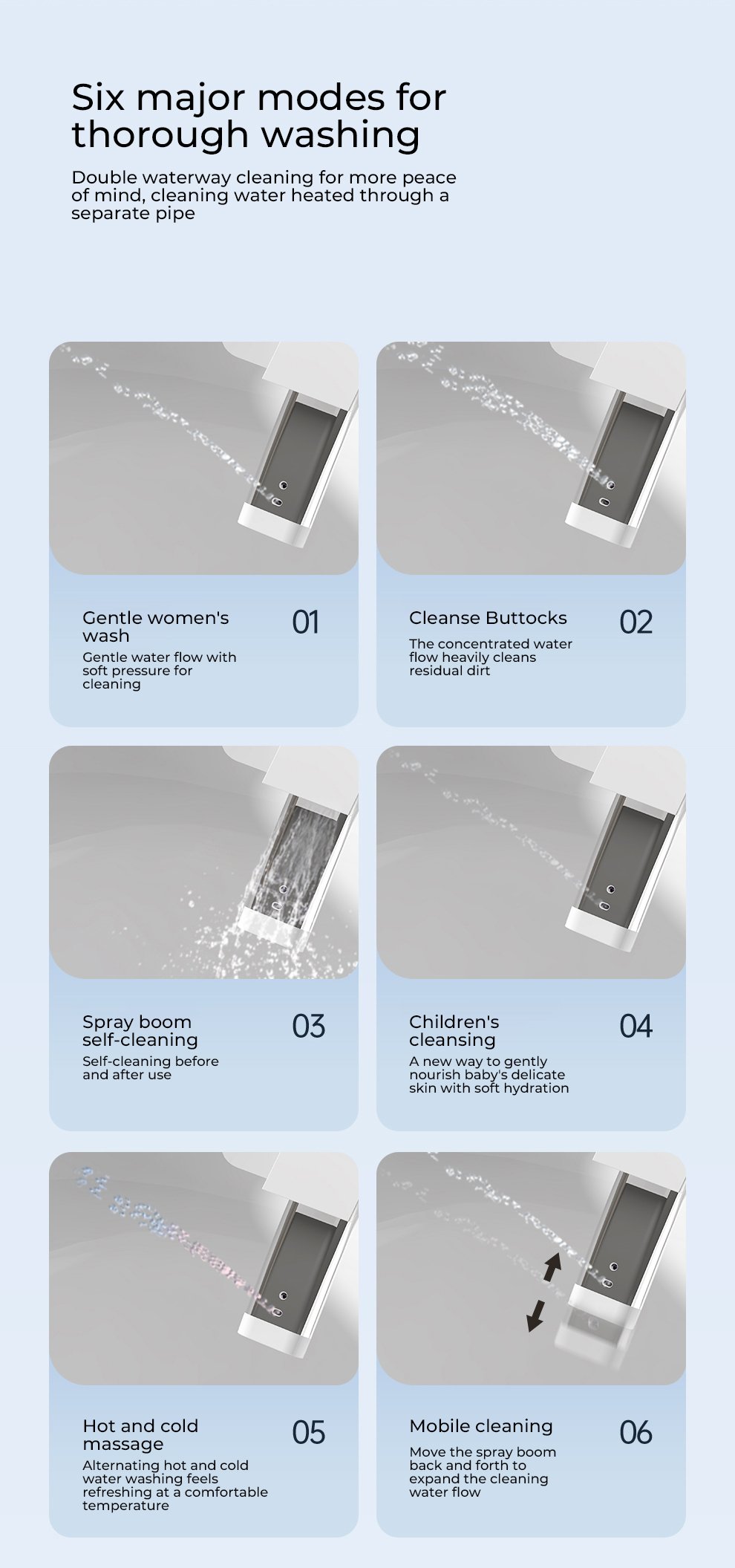 Six major modes for thorough washing

Double waterway cleaning for more peace of mind, cleaning water heated through a separate pipe

Gentle women's wash
01
Gentle water flow with soft pressure for cleaning

Cleanse Buttocks
02
The concentrated water flow heavily cleans residual dirt

Spray boom self-cleaning
03
Self-cleaning before and after use

Children's cleansing
04
A new way to gently nourish baby's delicate skin with soft hydration

Hot and cold massage
05
Alternating hot and cold water washing feels refreshing at a comfortable temperature

Mobile cleaning
06
Move the spray boom back and forth to expand the cleaning water flow