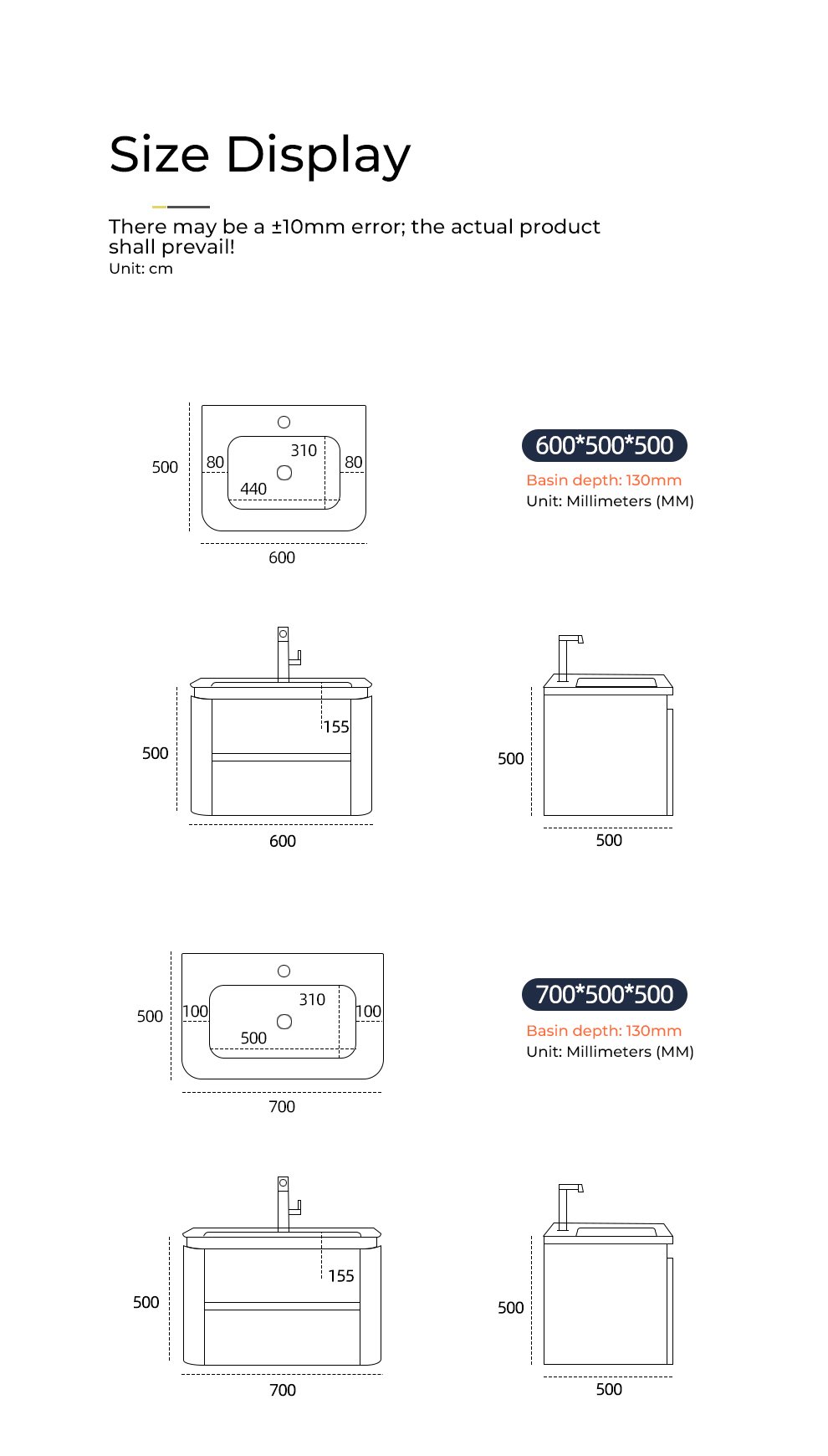 Size Display

There may be a ±10mm error; the actual product shall prevail!
Unit: cm

500
80
310
80
440
600

600*500*500
Basin depth: 130mm
Unit: Millimeters (MM)

500
155
600

500
500

500
100
310
100
500
700

700*500*500
Basin depth: 130mm
Unit: Millimeters (MM)

500
155
700

500
500