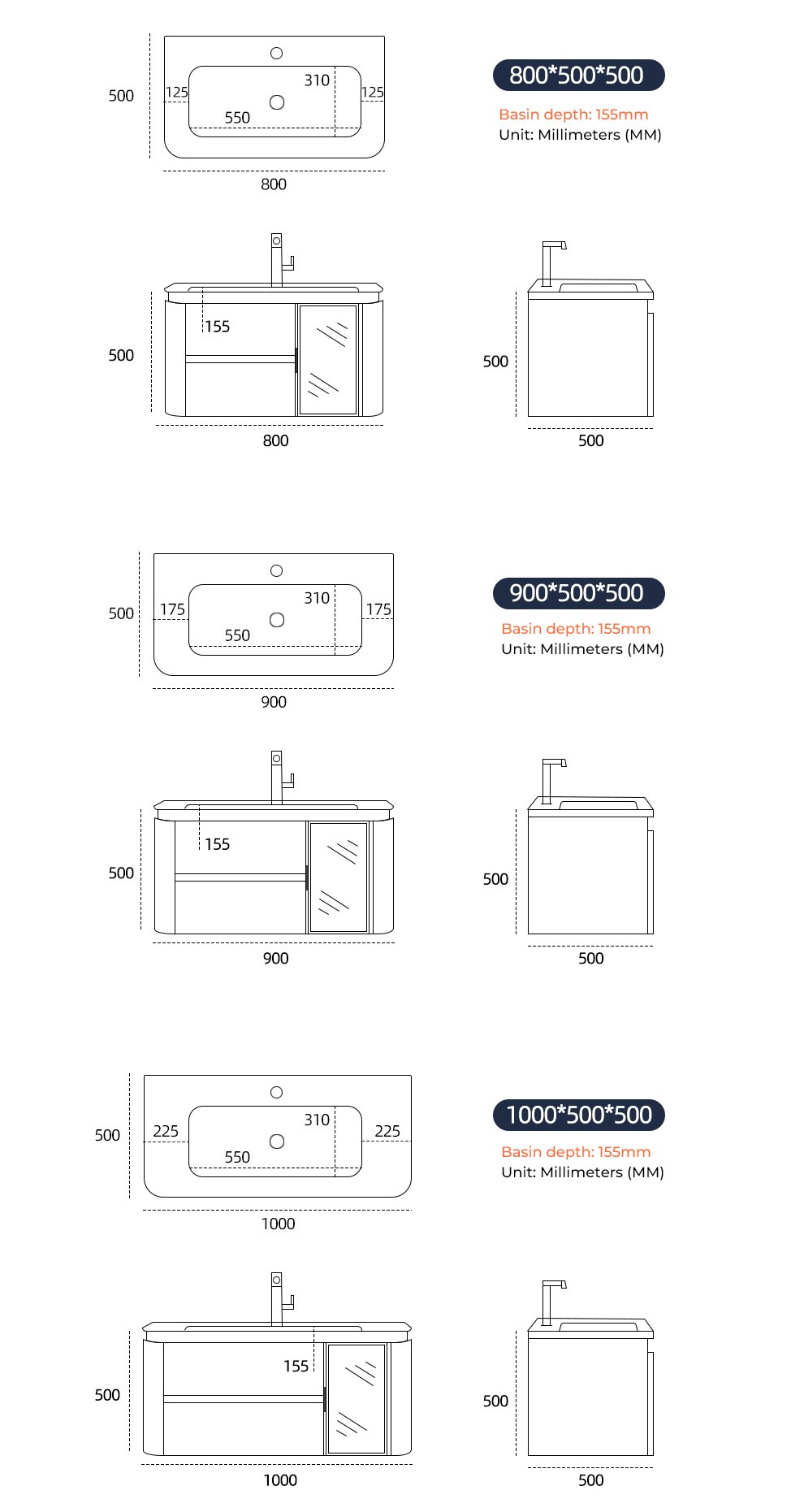 500
125
310
125
550
800

800*500*500
Basin depth: 155mm
Unit: Millimeters (MM)

500
155
800

500
500

500
175
310
175
550
900

900*500*500
Basin depth: 155mm
Unit: Millimeters (MM)

500
155
900

500
500

500
225
310
225
550
1000

1000*500*500
Basin depth: 155mm
Unit: Millimeters (MM)

500
155
1000

500
500