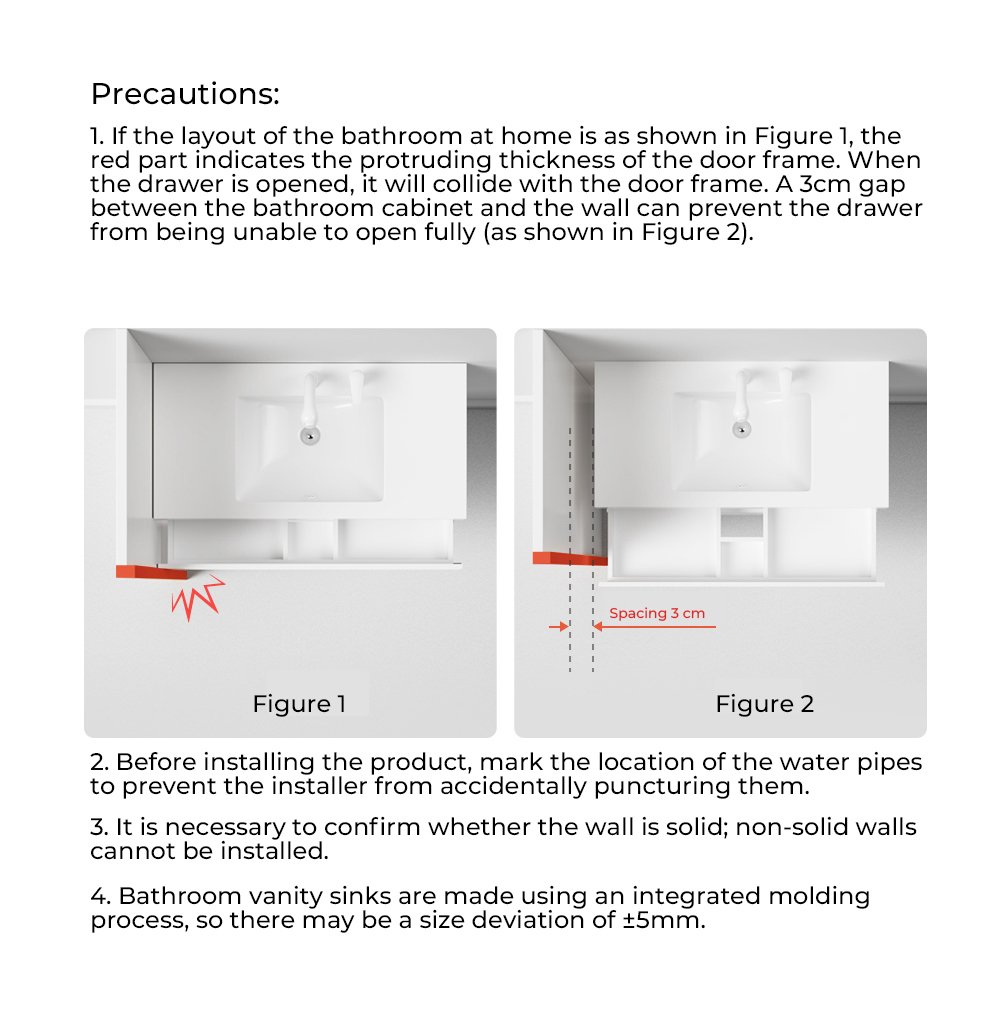 Precautions:

1. If the layout of the bathroom at home is as shown in Figure 1, the red part indicates the protruding thickness of the door frame. When the drawer is opened, it will collide with the door frame. A 3cm gap between the bathroom cabinet and the wall can prevent the drawer from being unable to open fully (as shown in Figure 2).

Figure 1

Spacing 3 cm

Figure 2

2. Before installing the product, mark the location of the water pipes to prevent the installer from accidentally puncturing them.

3. It is necessary to confirm whether the wall is solid; non-solid walls cannot be installed.

4. Bathroom vanity sinks are made using an integrated molding process, so there may be a size deviation of ±5mm.