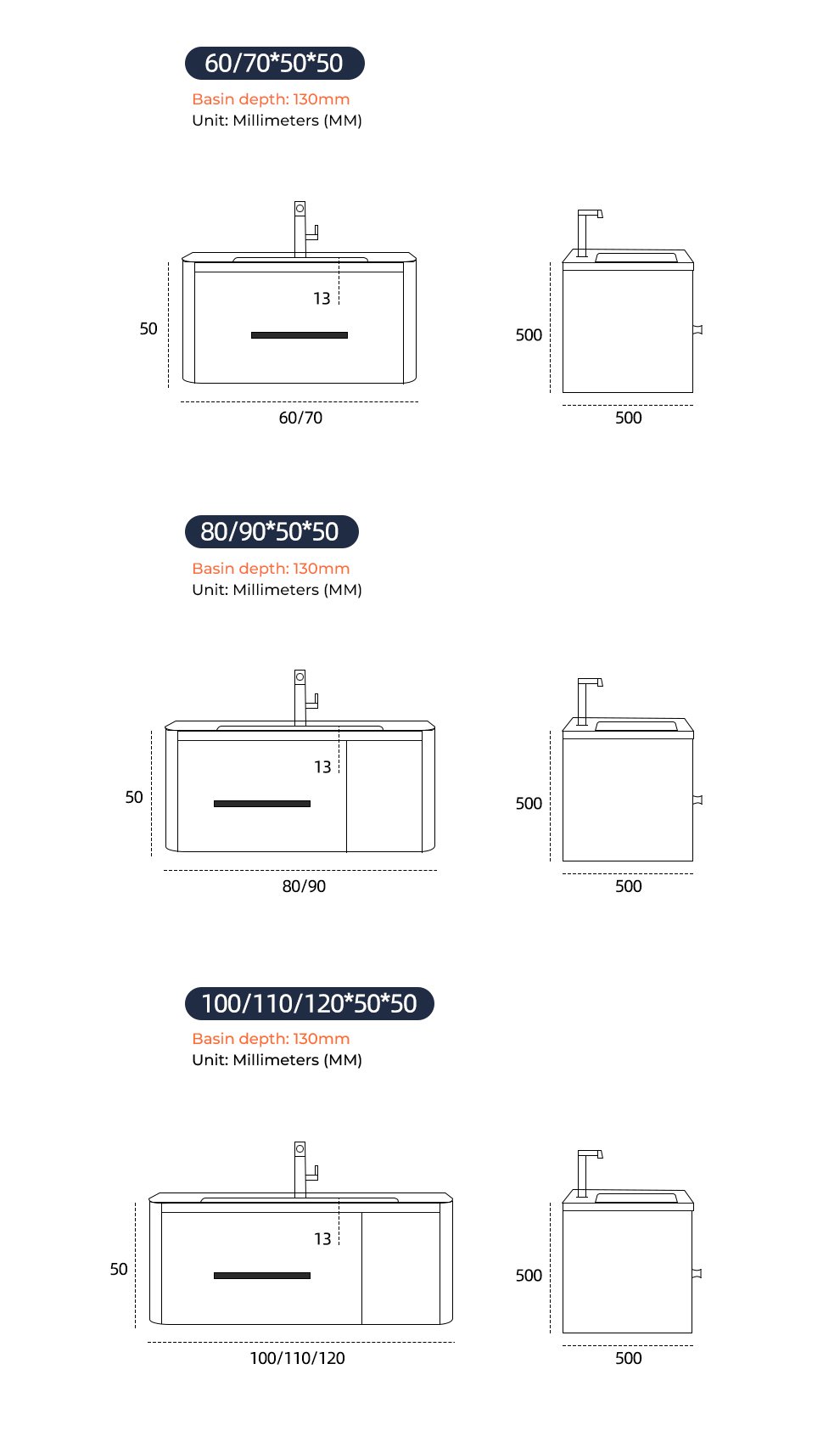 60/70*50*50

Basin depth: 130mm
Unit: Millimeters (MM)

13
50
60/70
500
500

80/90*50*50

Basin depth: 130mm
Unit: Millimeters (MM)

13
50
80/90
500
500

100/110/120*50*50

Basin depth: 130mm
Unit: Millimeters (MM)

13
50
100/110/120
500
500