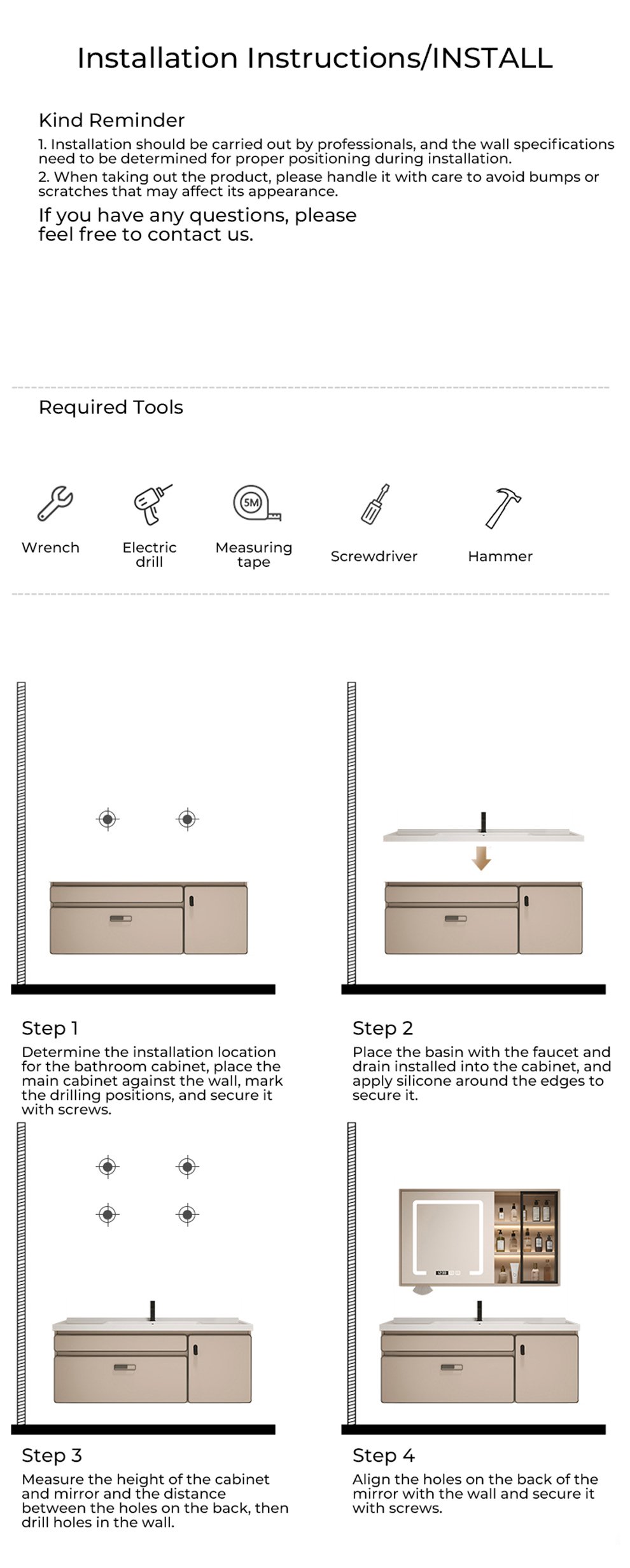 Installation Instructions/INSTALL

Kind Reminder
1. Installation should be carried out by professionals, and the wall specifications need to be determined for proper positioning during installation.
2. When taking out the product, please handle it with care to avoid bumps or scratches that may affect its appearance.

If you have any questions, please feel free to contact us.

Required Tools

5M

Wrench
Electric drill
Measuring tape
Screwdriver
Hammer

Step 1
Determine the installation location for the bathroom cabinet, place the main cabinet against the wall, mark the drilling positions, and secure it with screws.

Step 2
Place the basin with the faucet and drain installed into the cabinet, and apply silicone around the edges to secure it.

Step 3
Measure the height of the cabinet and mirror and the distance between the holes on the back, then drill holes in the wall.

Step 4
Align the holes on the back of the mirror with the wall and secure it with screws.