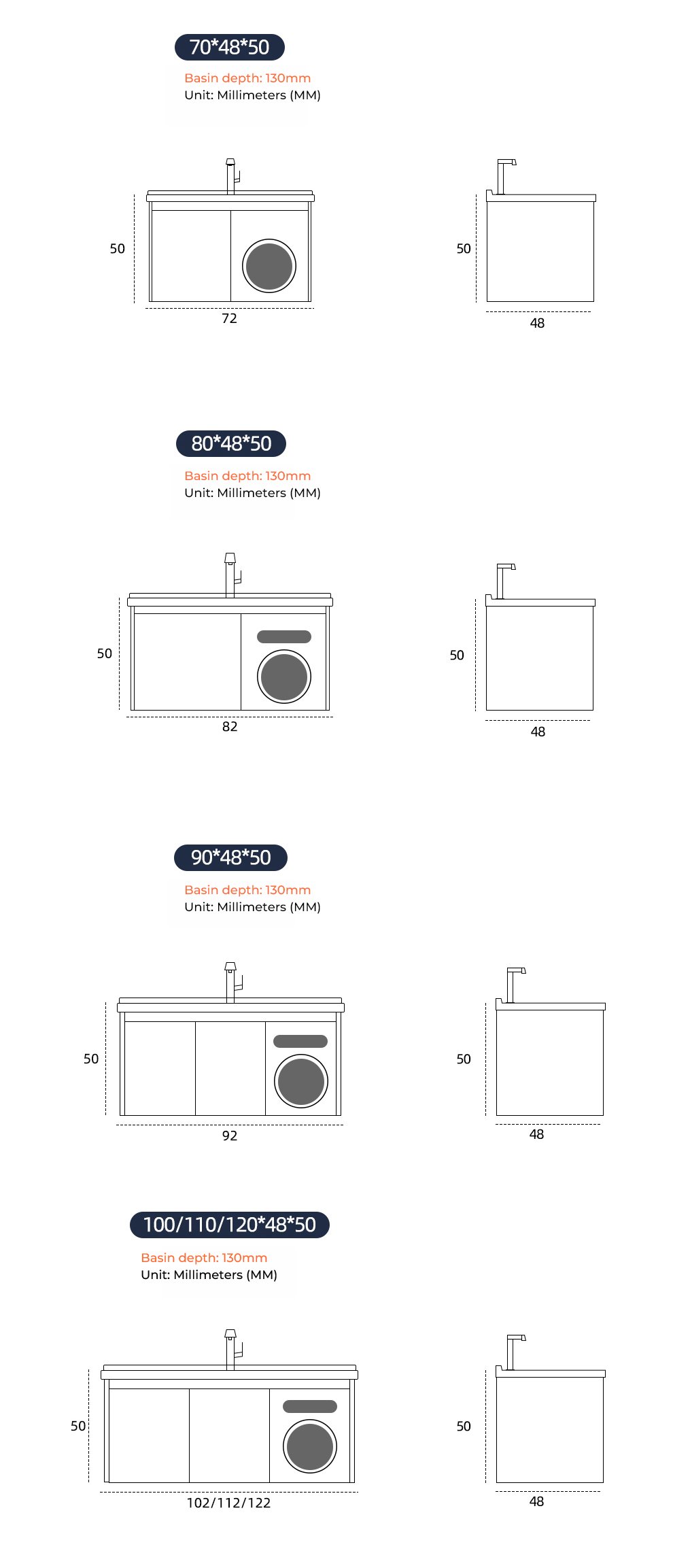 70*48*50

Basin depth: 130mm
Unit: Millimeters (MM)

50
72

50
48

80*48*50

Basin depth: 130mm
Unit: Millimeters (MM)

50
82

50
48

90*48*50

Basin depth: 130mm
Unit: Millimeters (MM)

50
92

50
48

100/110/120*48*50

Basin depth: 130mm
Unit: Millimeters (MM)

50
102/112/122

50
48