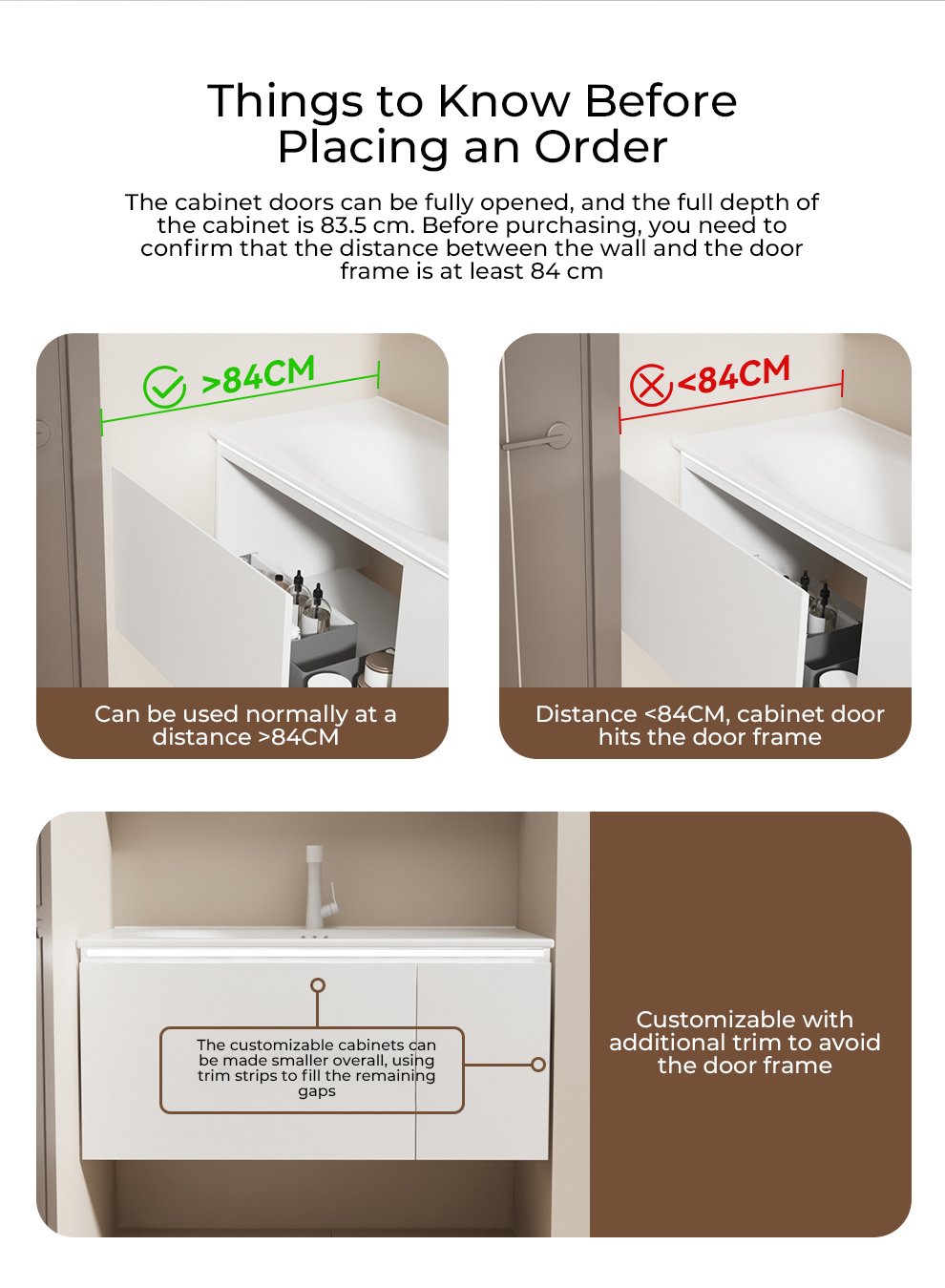 Things to Know Before Placing an Order

The cabinet doors can be fully opened, and the full depth of the cabinet is 83.5 cm. Before purchasing, you need to confirm that the distance between the wall and the door frame is at least 84 cm

>84CM

Can be used normally at a distance >84CM

<84CM

Distance <84CM, cabinet door hits the door frame

The customizable cabinets can be made smaller overall, using trim strips to fill the remaining gaps

Customizable with additional trim to avoid the door frame