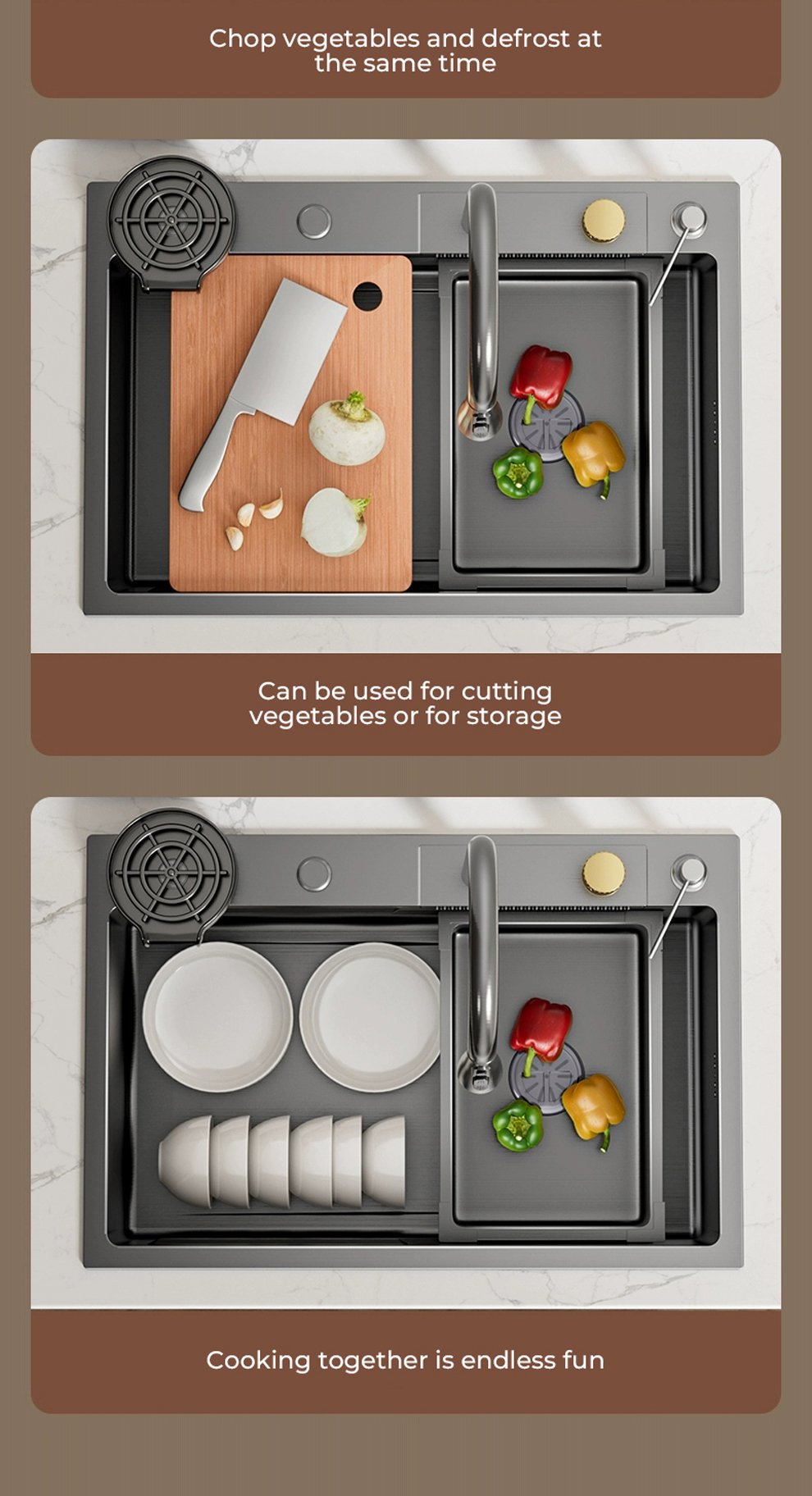 Chop vegetables and defrost at the same time

Can be used for cutting vegetables or for storage

Cooking together is endless fun