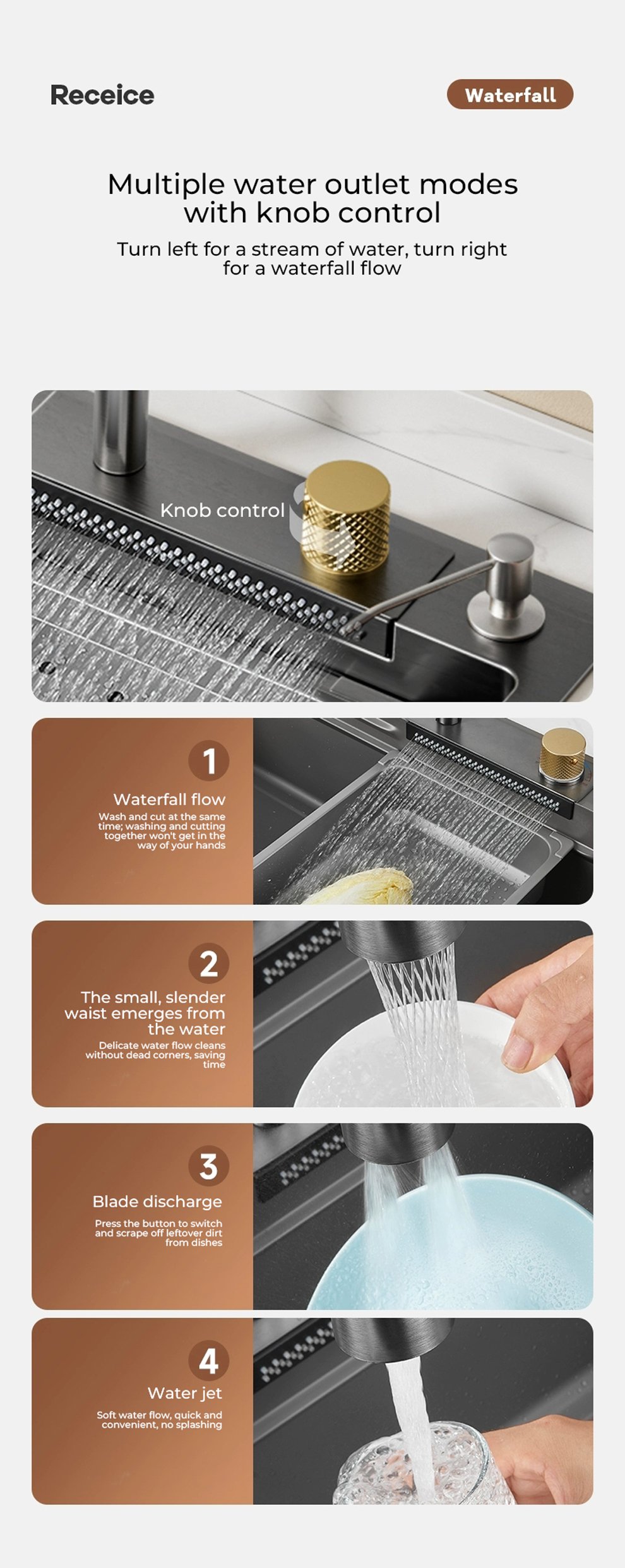 Receice

Waterfall

Multiple water outlet modes with knob control

Turn left for a stream of water, turn right for a waterfall flow

Knob control

1

Waterfall flow

Wash and cut at the same time; washing and cutting together won't get in the way of your hands

2

The small, slender waist emerges from the water

Delicate water flow cleans without dead corners, saving time

3

Blade discharge

Press the button to switch and scrape off leftover dirt from dishes

4

Water jet

Soft water flow, quick and convenient, no splashing