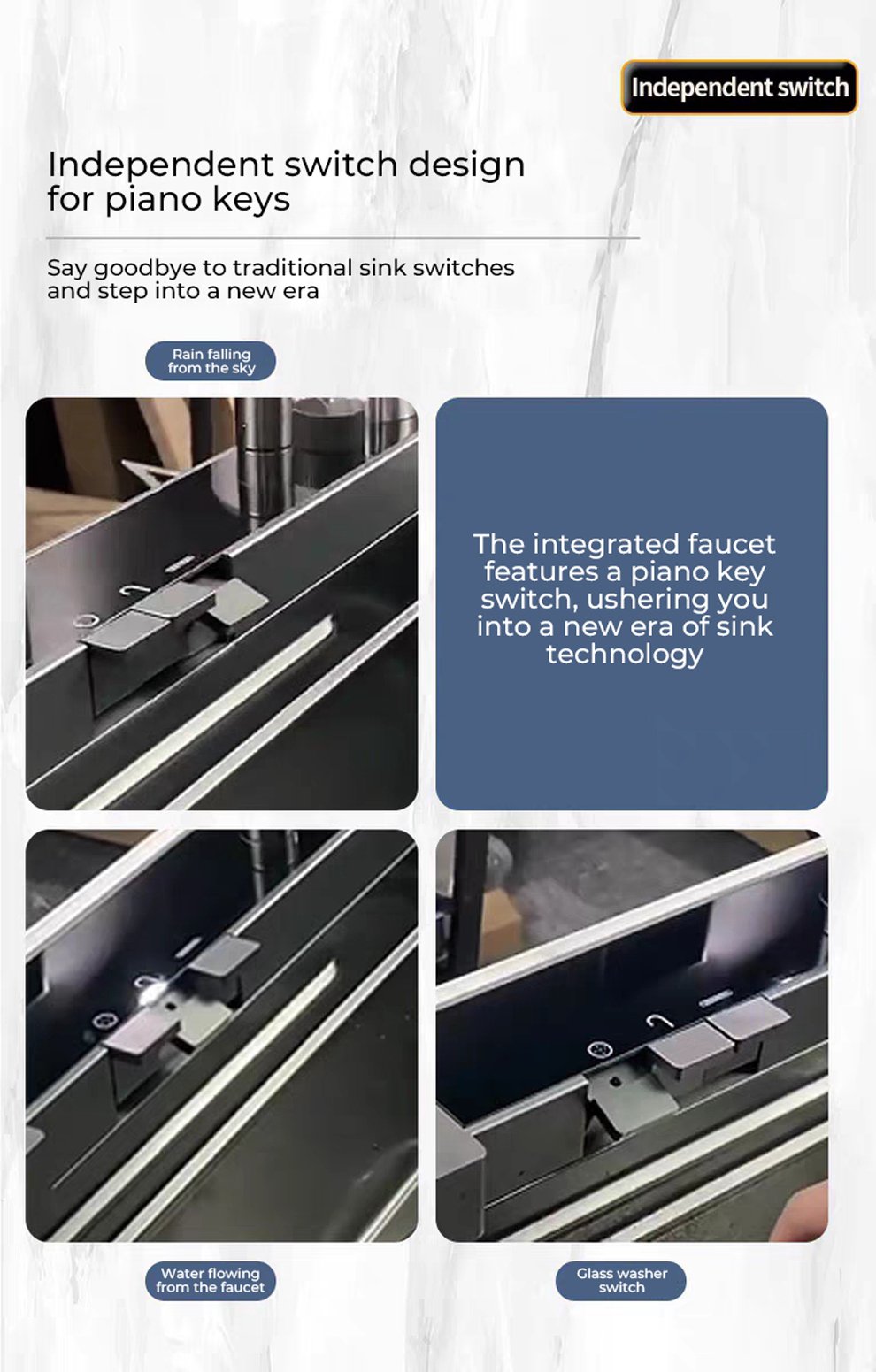 Independent switch

Independent switch design for piano keys

Say goodbye to traditional sink switches and step into a new era

Rain falling from the sky

The integrated faucet features a piano key switch, ushering you into a new era of sink technology

Water flowing from the faucet

Glass washer switch