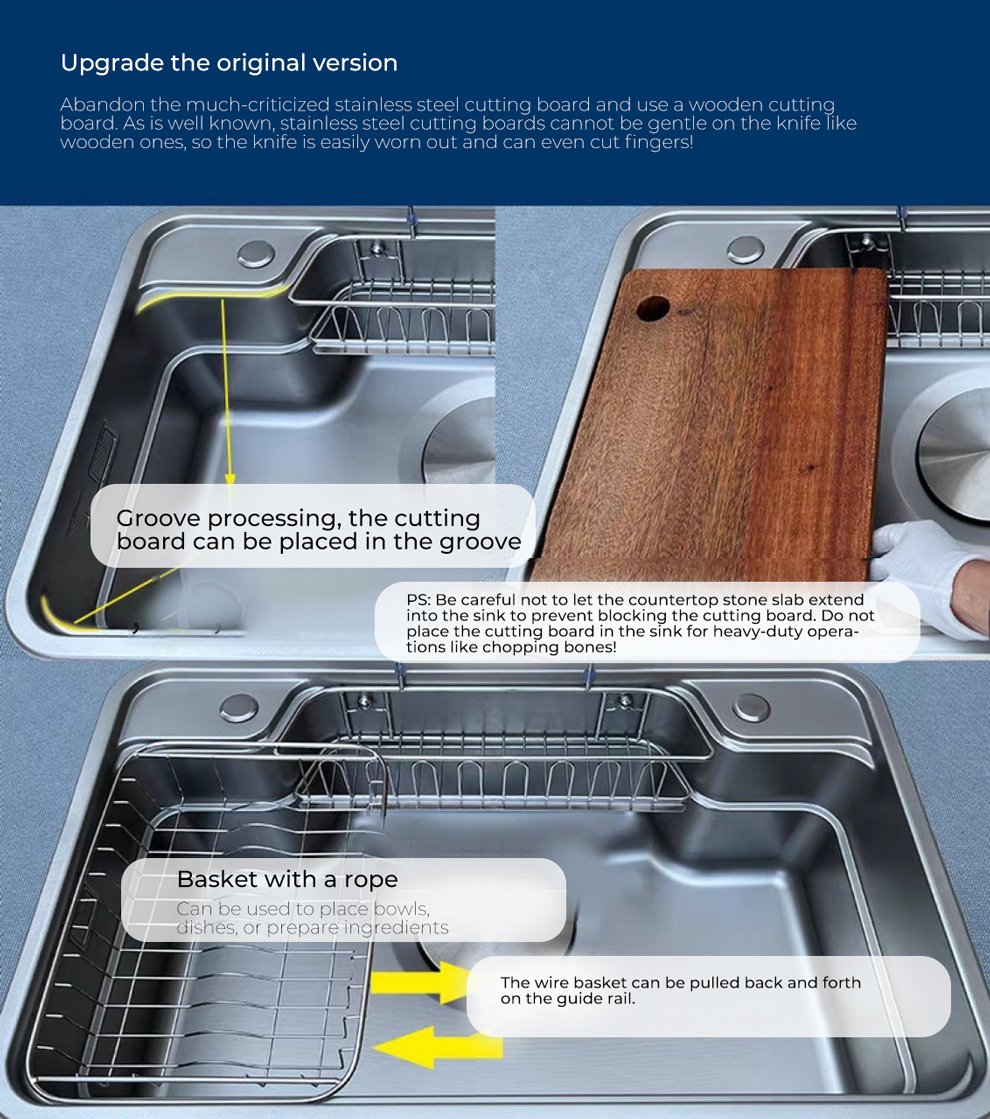 Upgrade the original version

Abandon the much-criticized stainless steel cutting board and use a wooden cutting board. As is well known, stainless steel cutting boards cannot be gentle on the knife like wooden ones, so the knife is easily worn out and can even cut fingers!

Groove processing, the cutting board can be placed in the groove

PS: Be careful not to let the countertop stone slab extend into the sink to prevent blocking the cutting board. Do not place the cutting board in the sink for heavy-duty operations like chopping bones!

Basket with a rope

Can be used to place bowls, dishes, or prepare ingredients

The wire basket can be pulled back and forth on the guide rail.