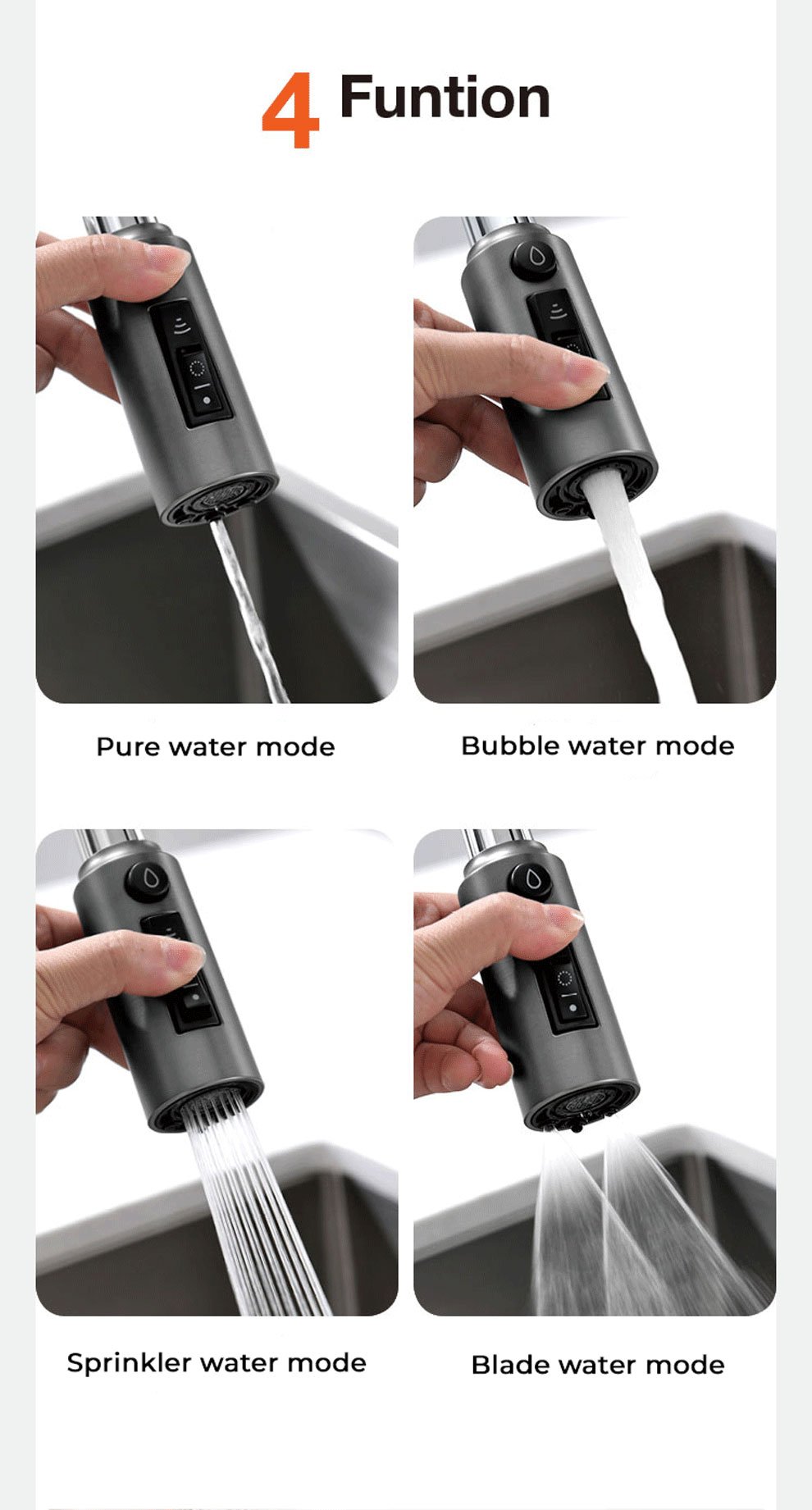 4 Funtion

Pure water mode

Bubble water mode

Sprinkler water mode

Blade water mode