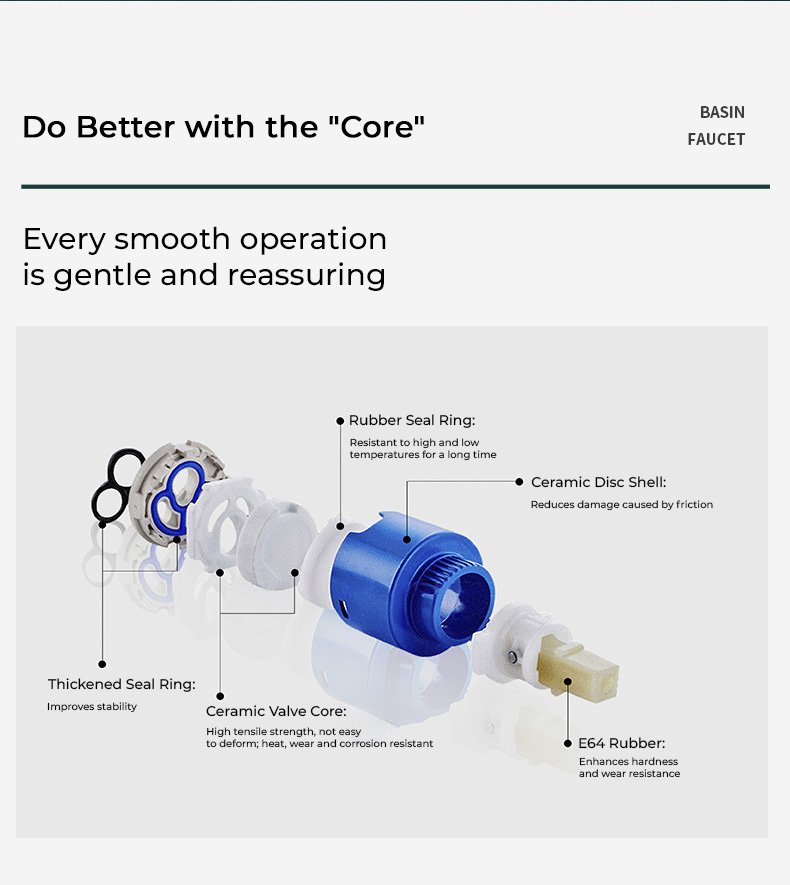 Do Better with the "Core"

BASIN FAUCET

Every smooth operation is gentle and reassuring

Rubber Seal Ring:
Resistant to high and low temperatures for a long time

Ceramic Disc Shell:
Reduces damage caused by friction

Thickened Seal Ring:
Improves stability

Ceramic Valve Core:
High tensile strength, not easy to deform; heat, wear and corrosion resistant

E64 Rubber:
Enhances hardness and wear resistance