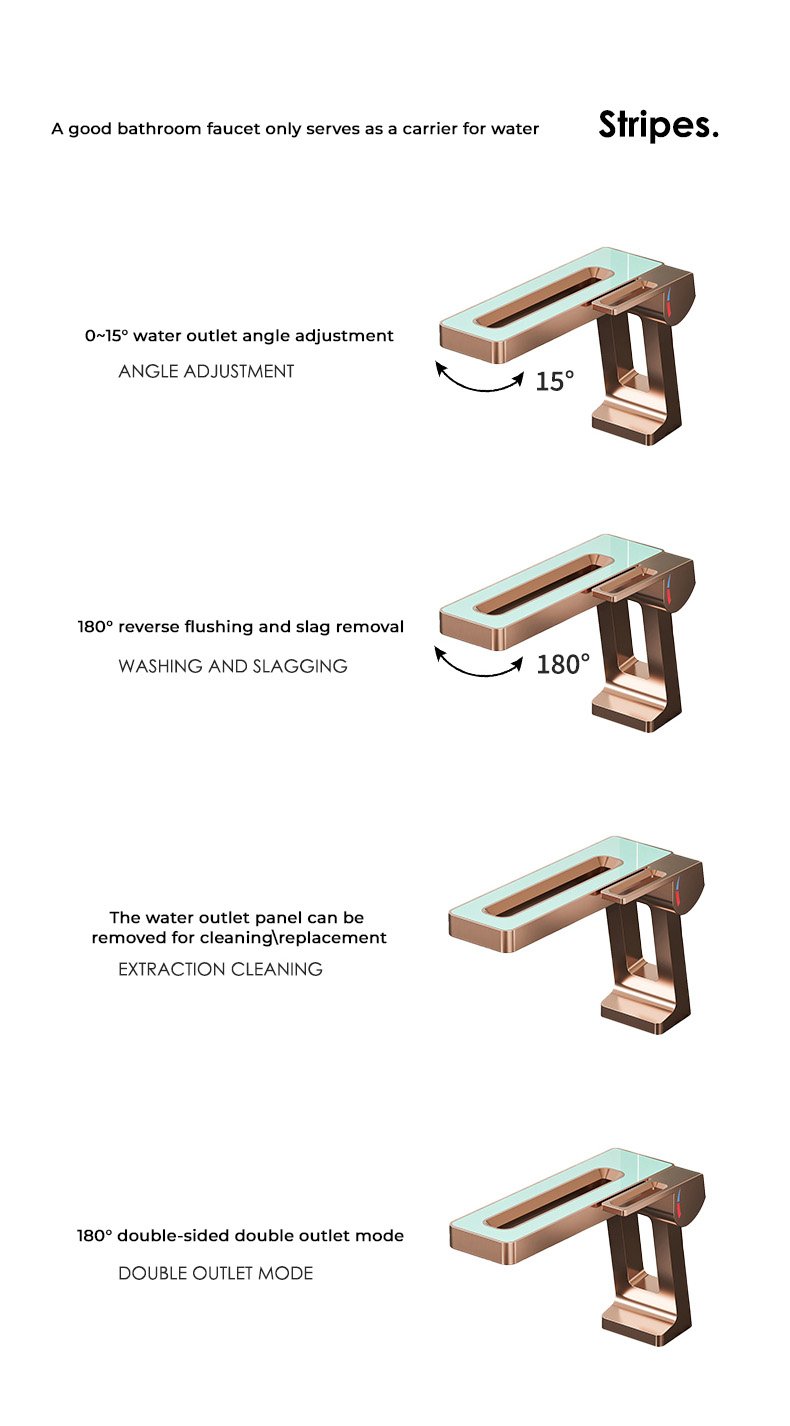 A good bathroom faucet only serves as a carrier for water

Stripes.

0~15° water outlet angle adjustment

ANGLE ADJUSTMENT

15°

180° reverse flushing and slag removal

WASHING AND SLAGGING

180°

The water outlet panel can be removed for cleaning\replacement

EXTRACTION CLEANING

180° double-sided double outlet mode

DOUBLE OUTLET MODE