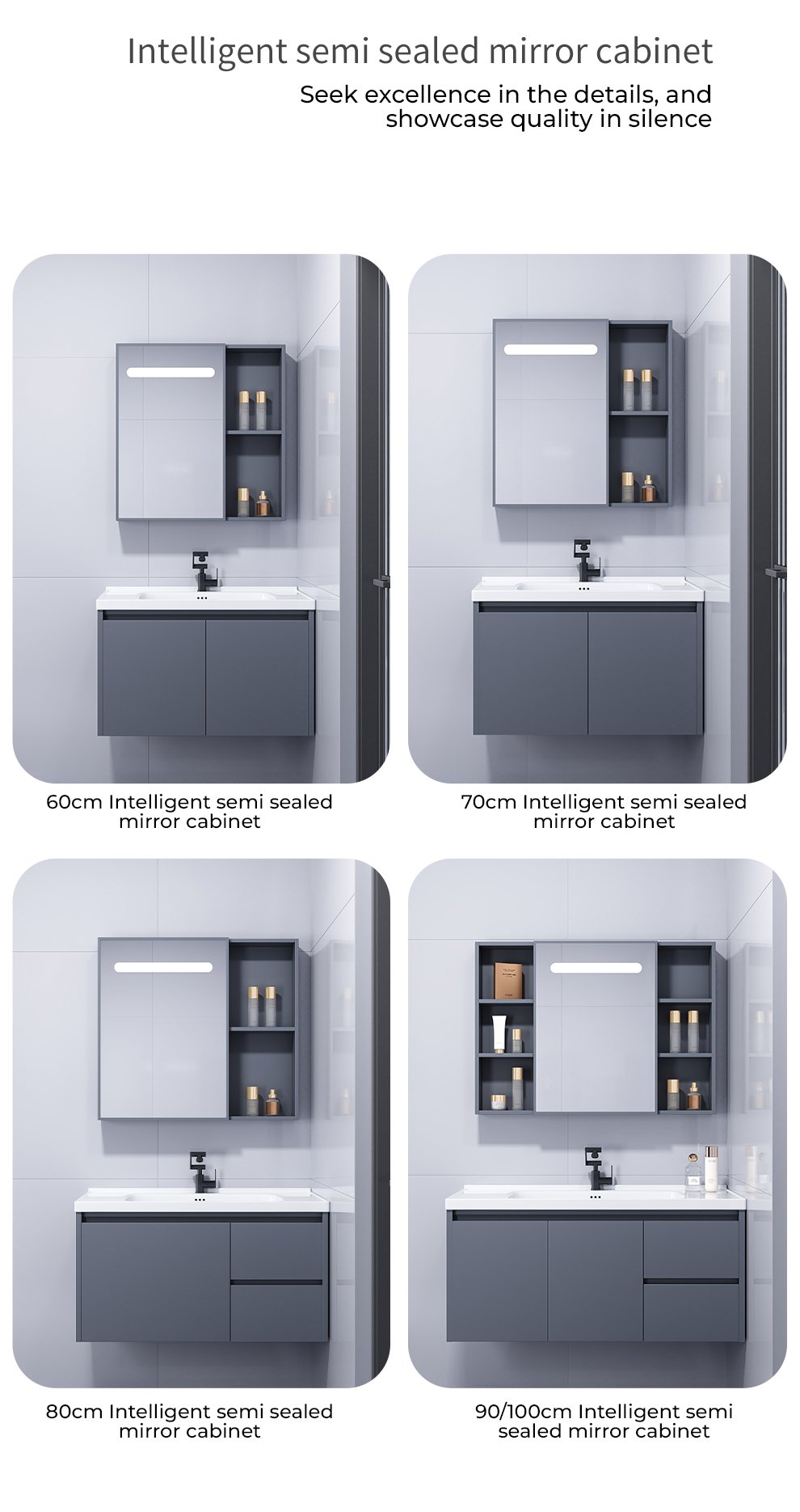 Intelligent semi sealed mirror cabinet

Seek excellence in the details, and showcase quality in silence

60cm Intelligent semi sealed mirror cabinet

70cm Intelligent semi sealed mirror cabinet

80cm Intelligent semi sealed mirror cabinet

90/100cm Intelligent semi sealed mirror cabinet